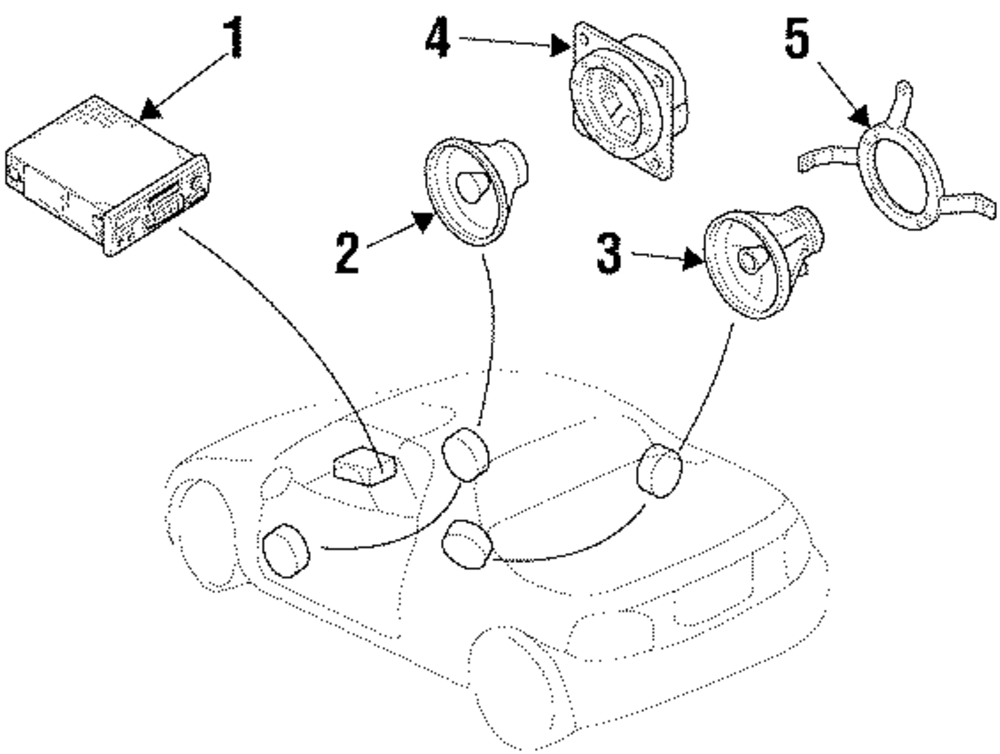 1
4
5
2
3