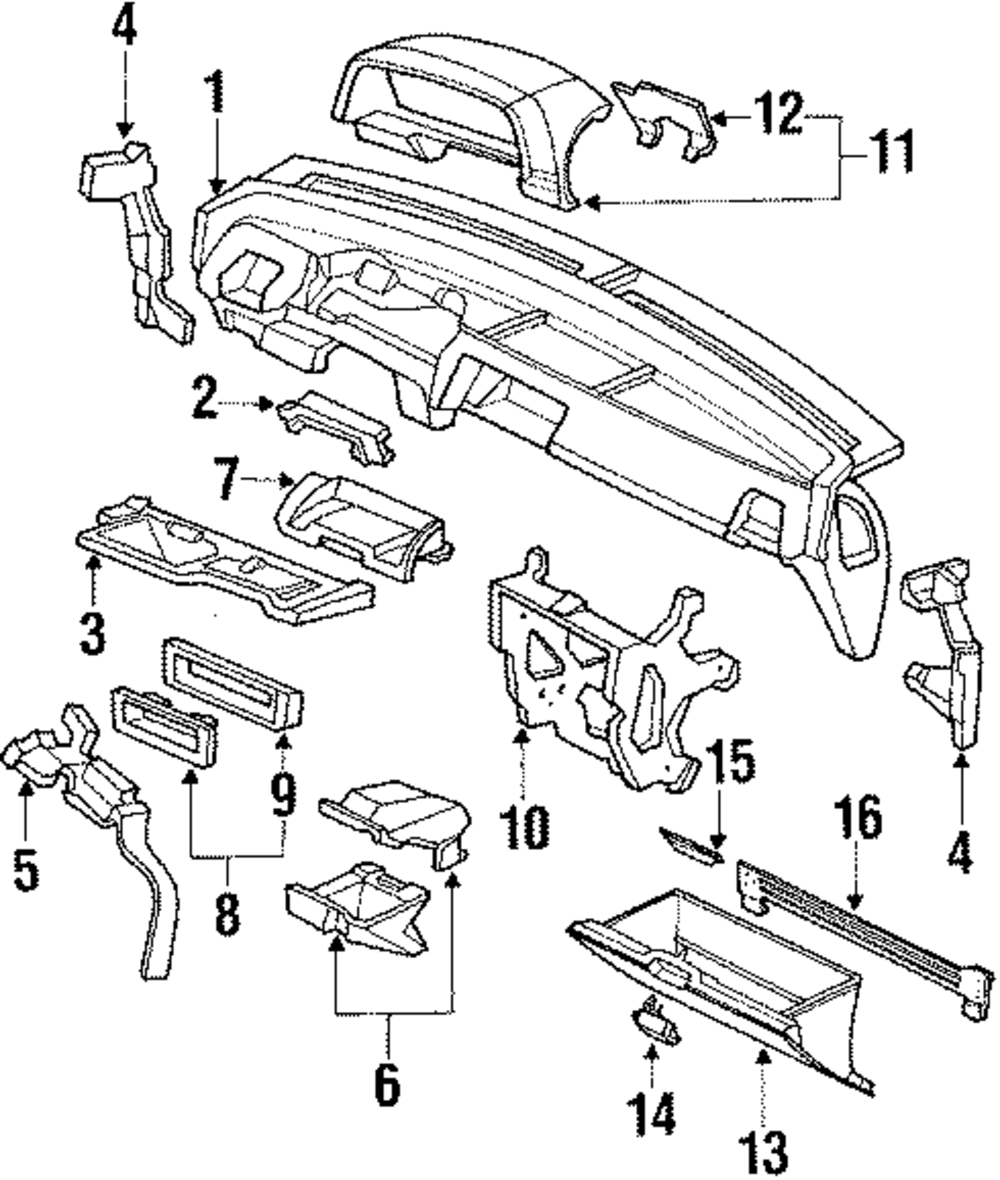 4
1
12
11
2
7
3
9
8
5
10
15
16
4
6
14
13