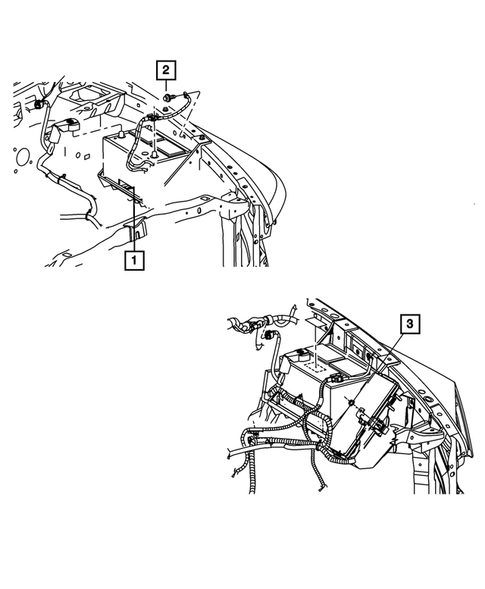 2

1

3