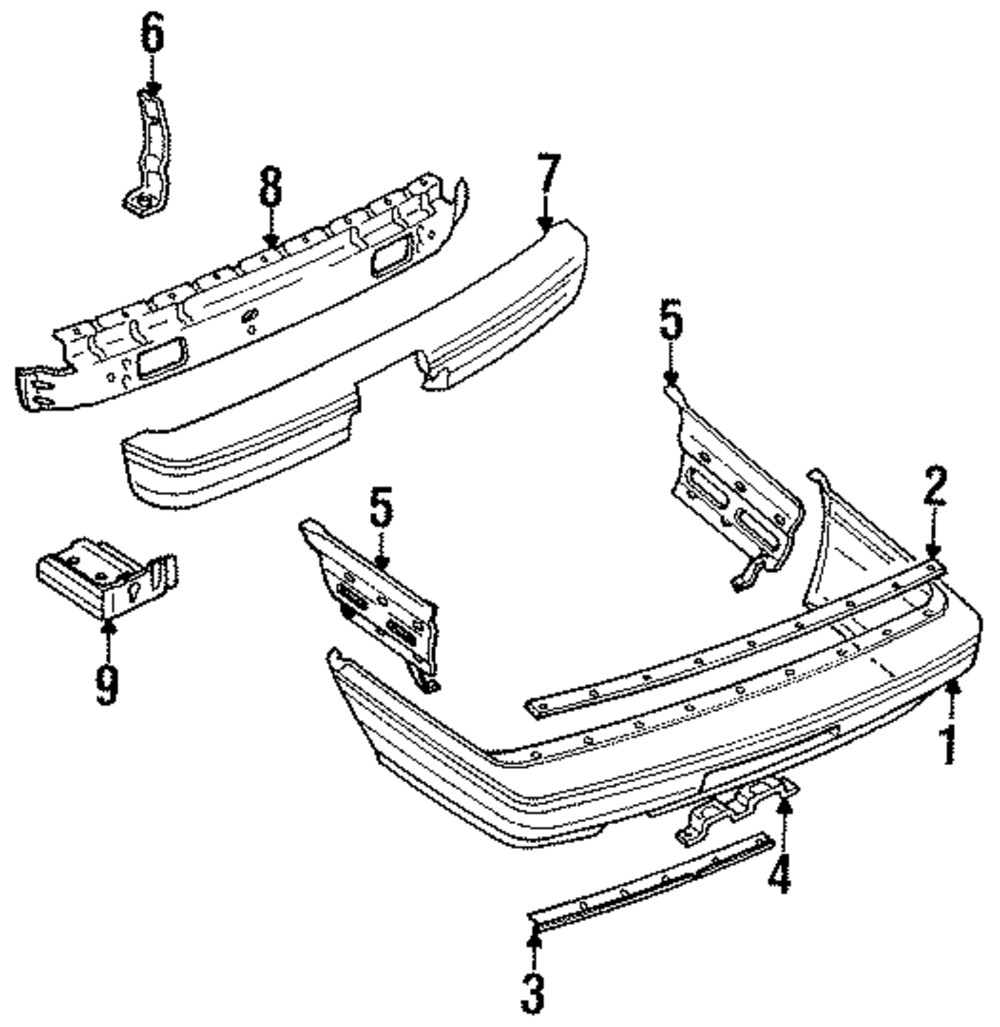 6
8
7
5
2
5
9
1
4
3