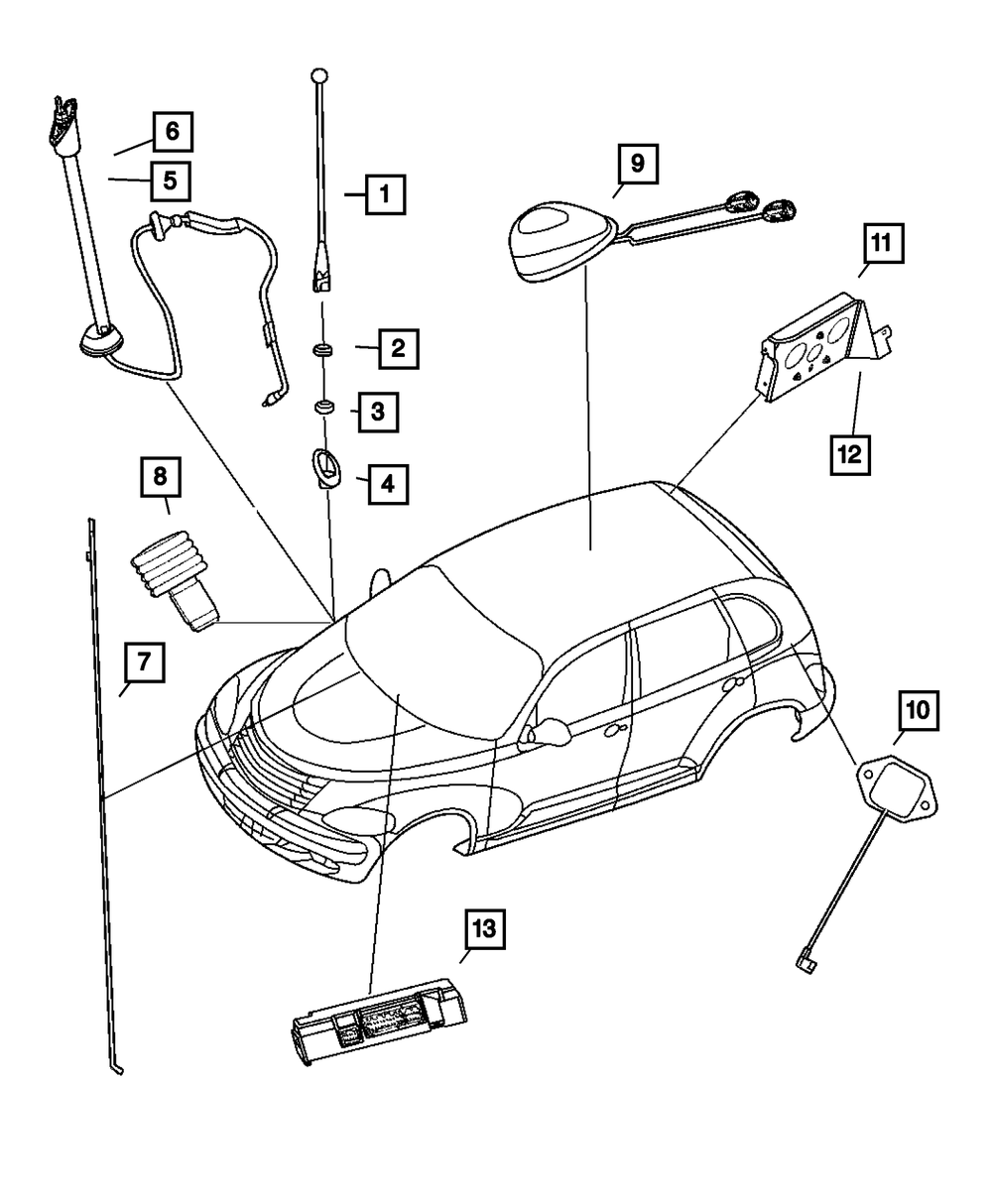 6
5
1
9
11
2
3
12
4
8
7
10
13