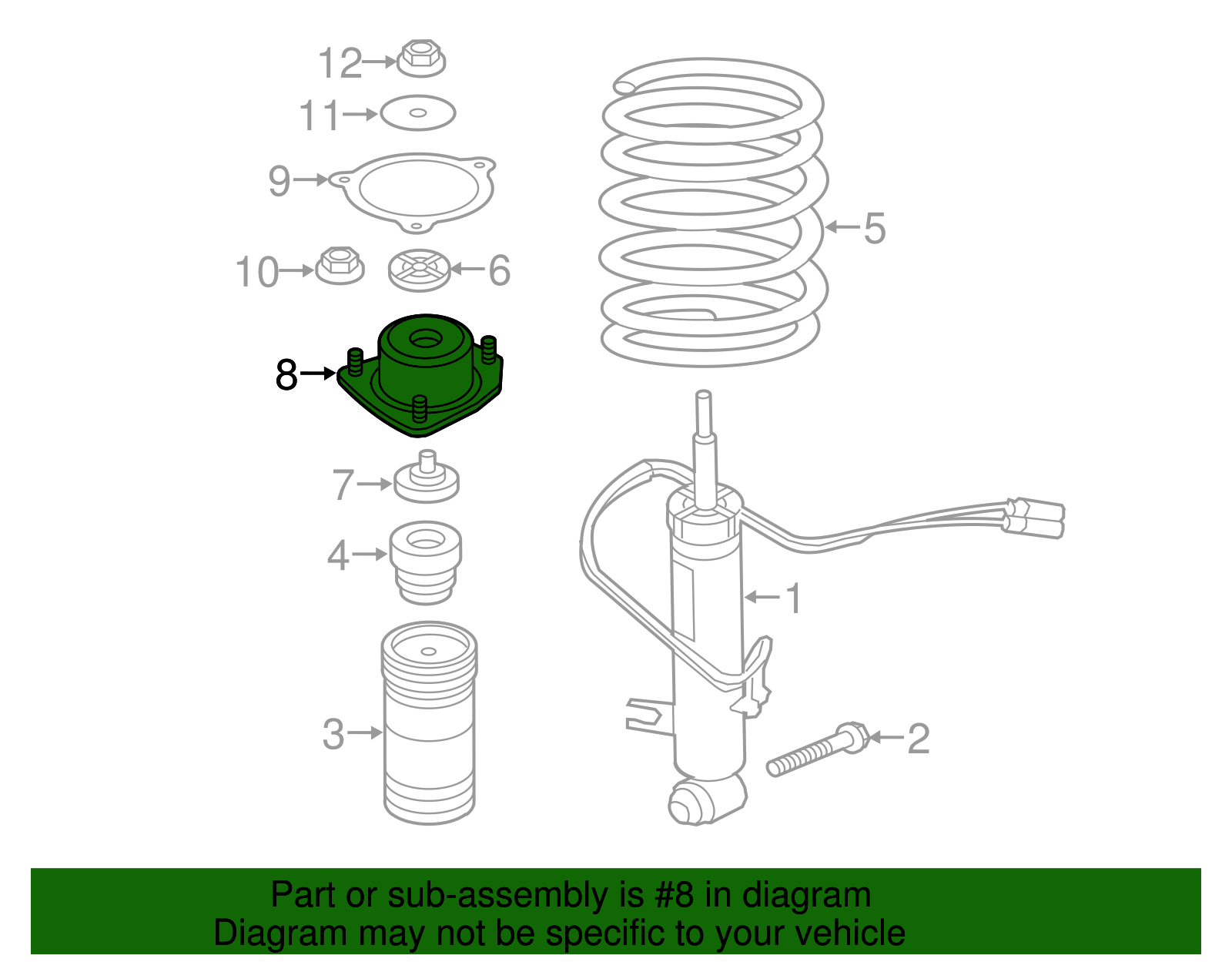 12
11
9
10
6
5
8
7
4
1
3
2

Part or sub-assembly is #8 in diagram
Diagram may not be specific to your vehicle