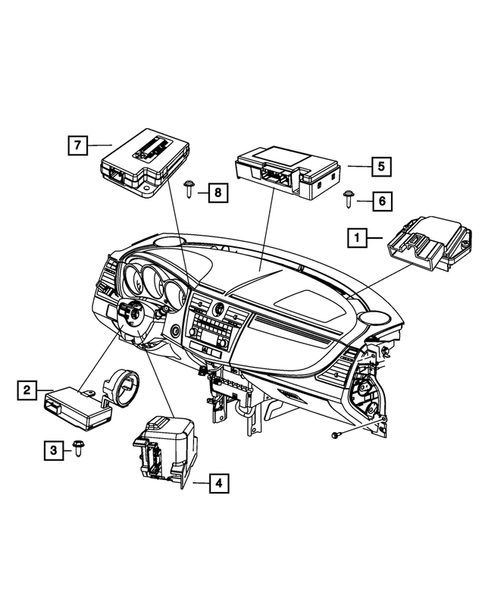 7
8
5
6
1
2
3
4