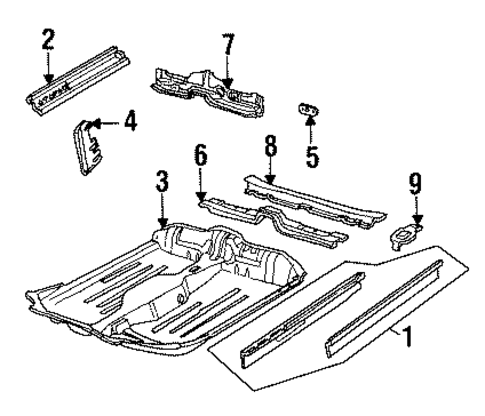 2
7
4
5
6
8
3
9
1