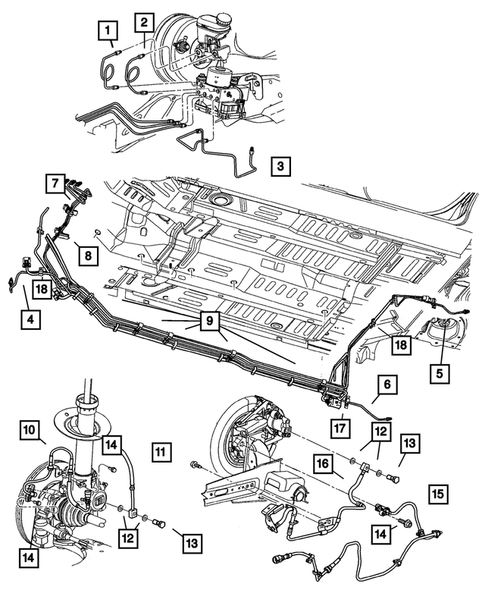 1
2
3
7
8
18
4
9
18
5
6
17
10
14
11
12
13
16
15
14
12
13
14