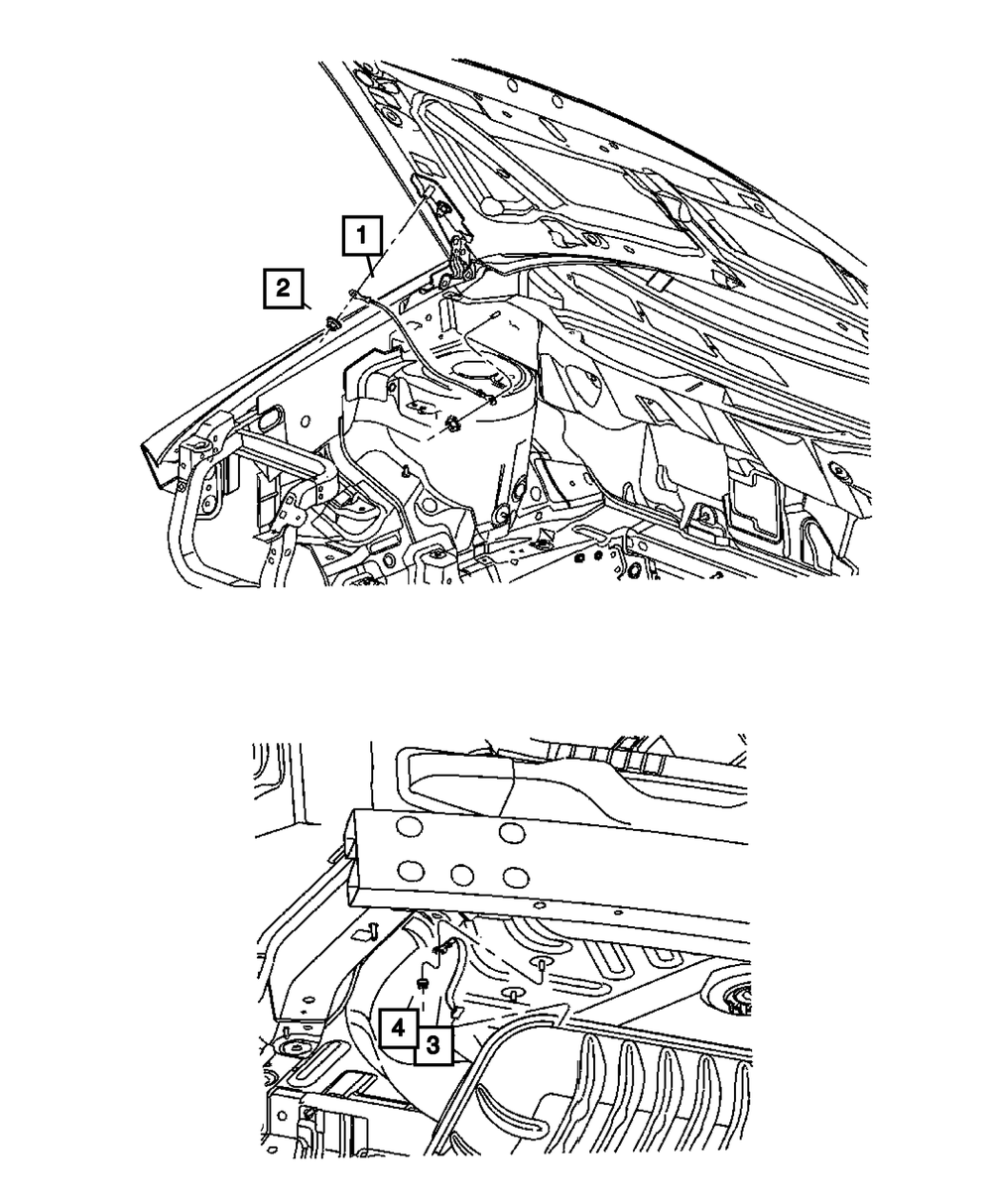 1
2
4
3