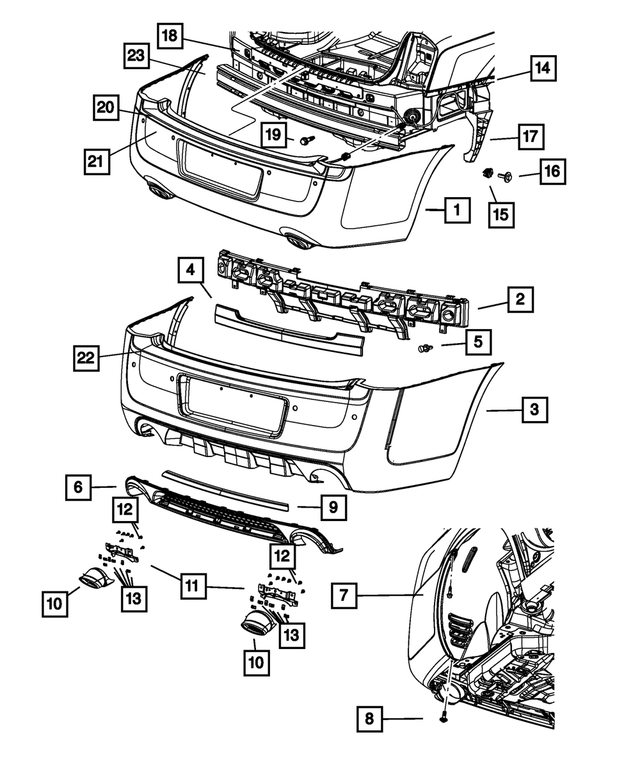 18
23
14
20
19
17
21
16
1
15
4
2
5
22
3
6
9
12
12
11
7
10
13
13
10
8