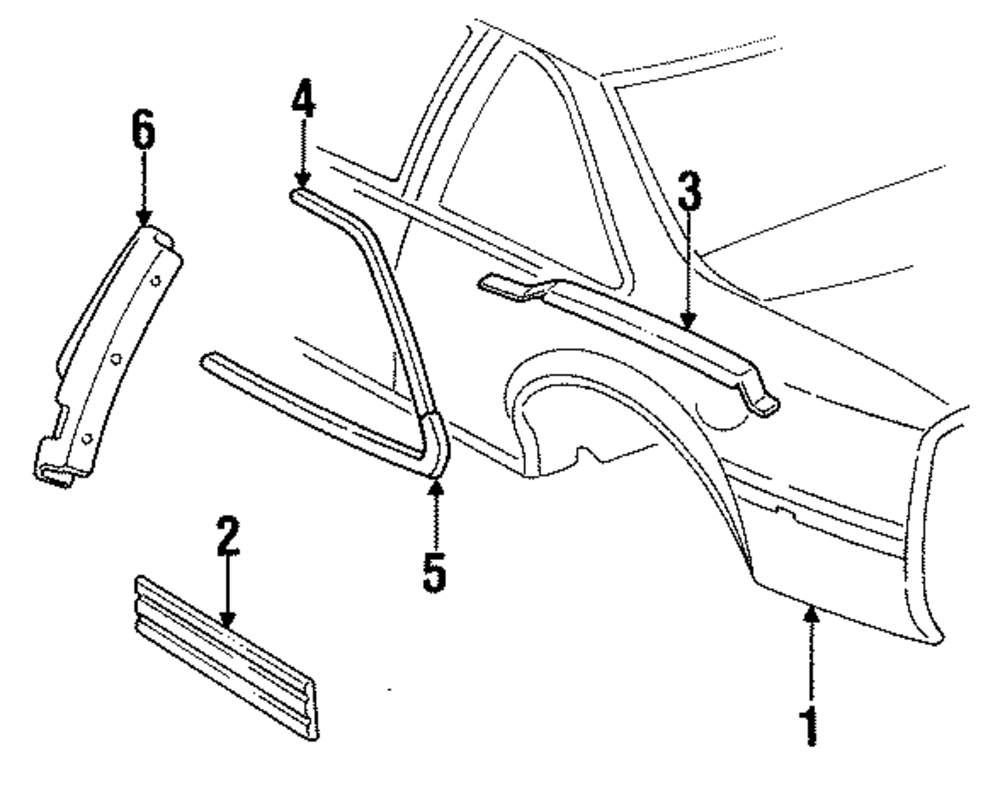 6
4
3
2
5
1