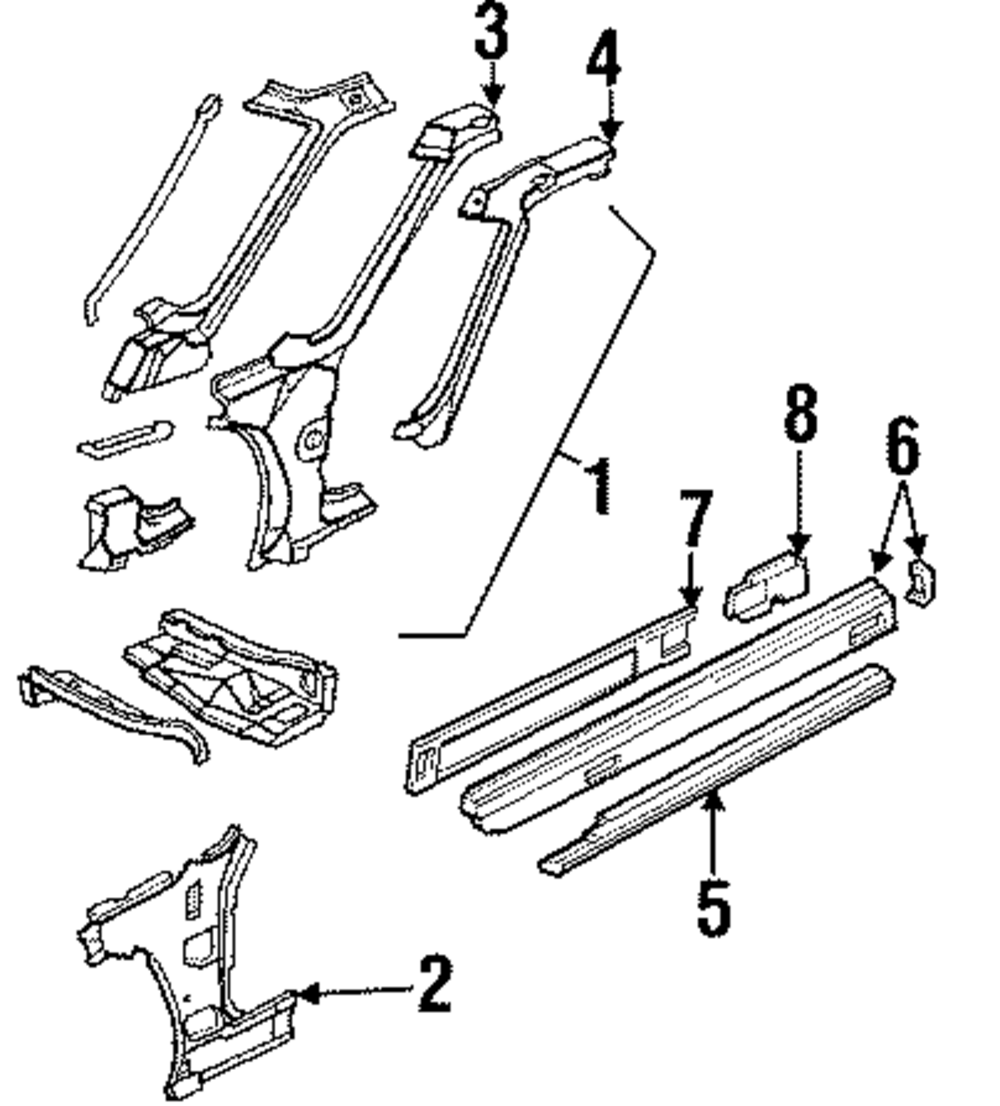 3
4
1
8
6
7
5
2