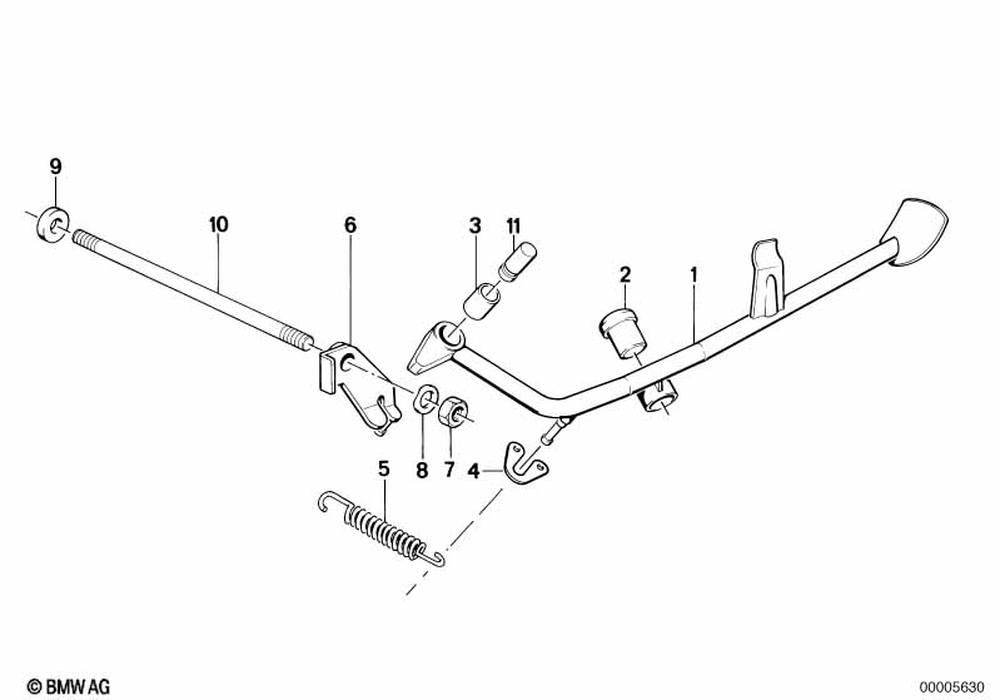 9

10

6

3

11

2

1

8

7

4

5

© BMW AG

00005630