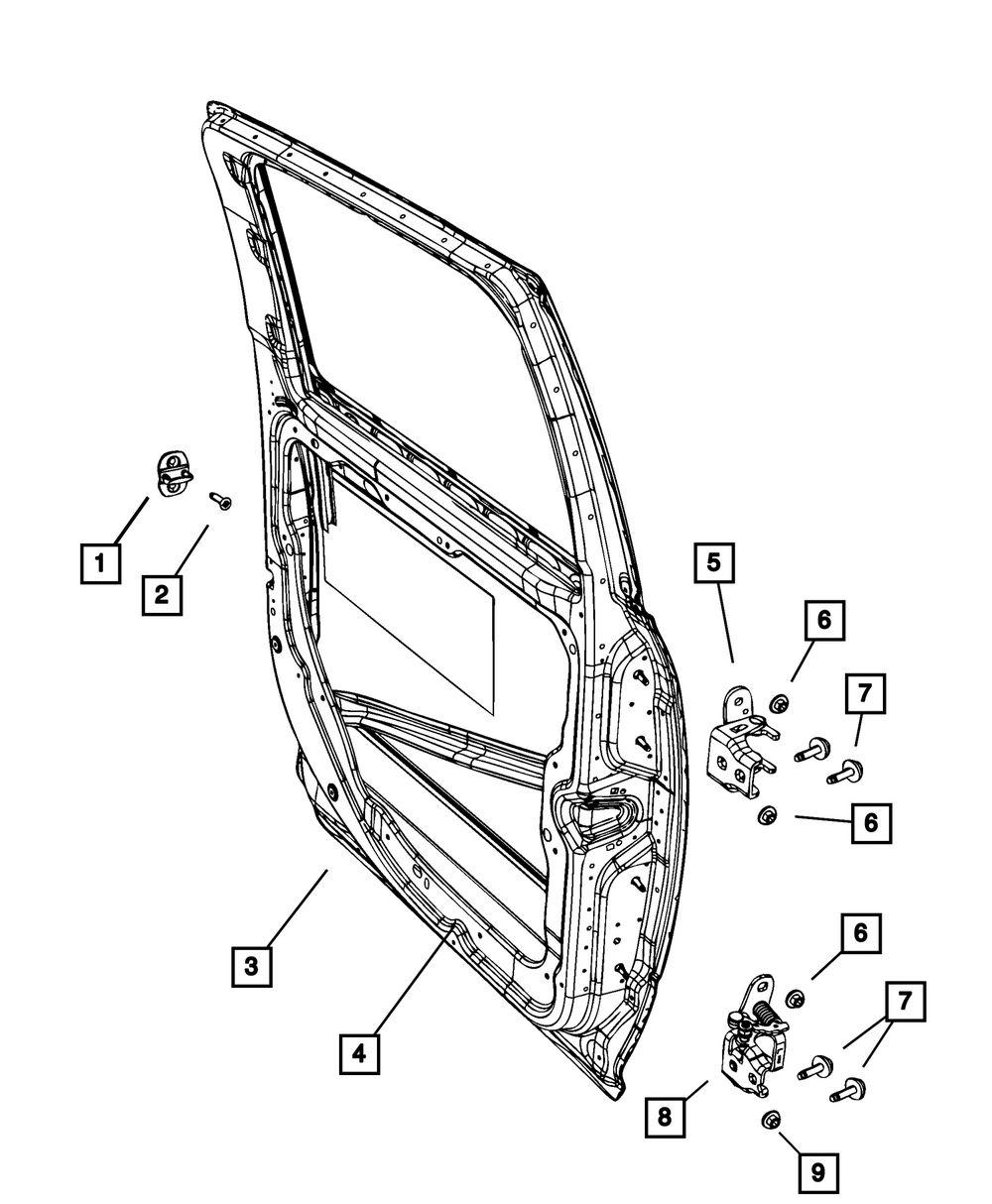 1
2
5
6
7
6
3
4
6
7
8
9