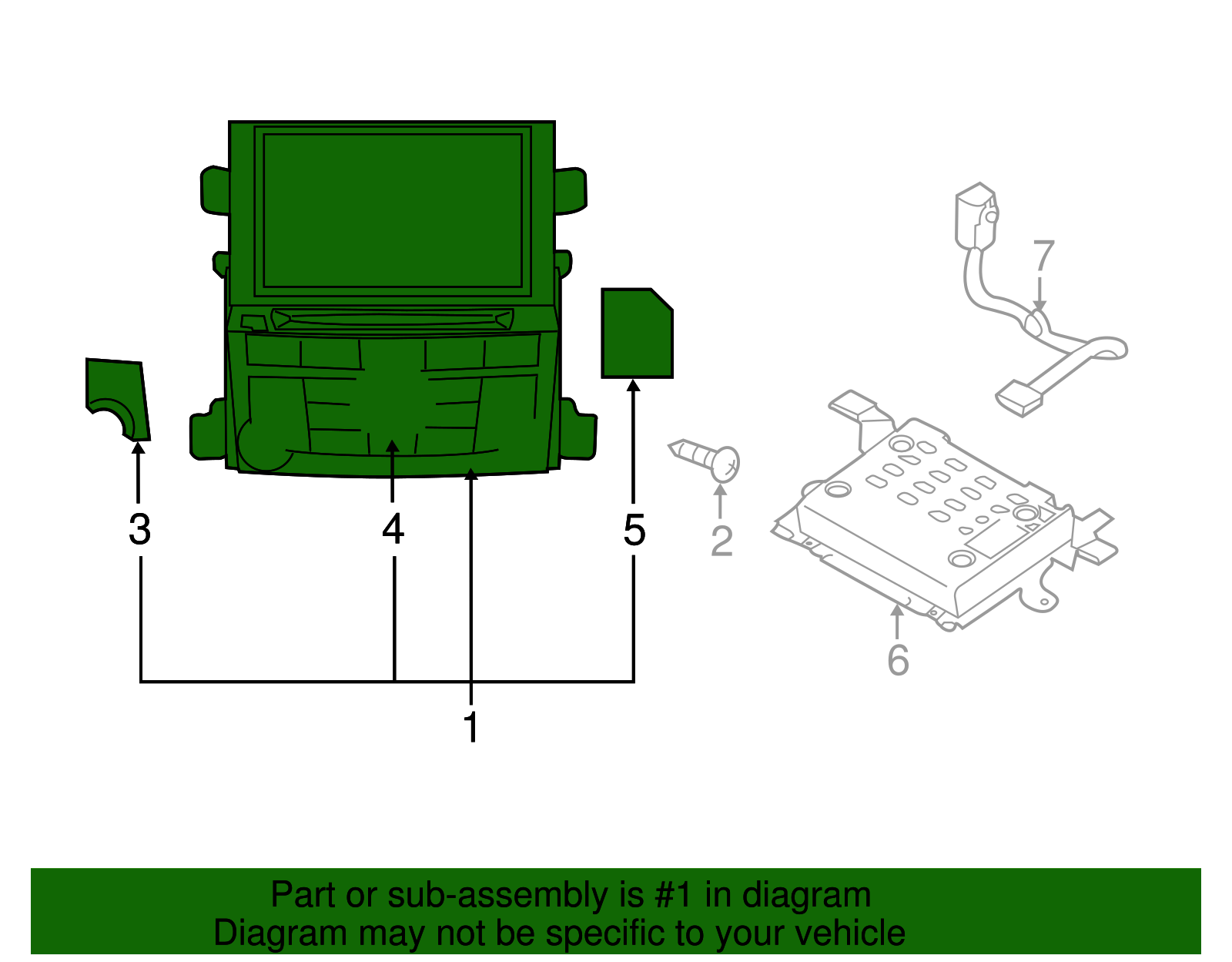 7
3
4
5
2
6
1

Part or sub-assembly is #1 in diagram
Diagram may not be specific to your vehicle