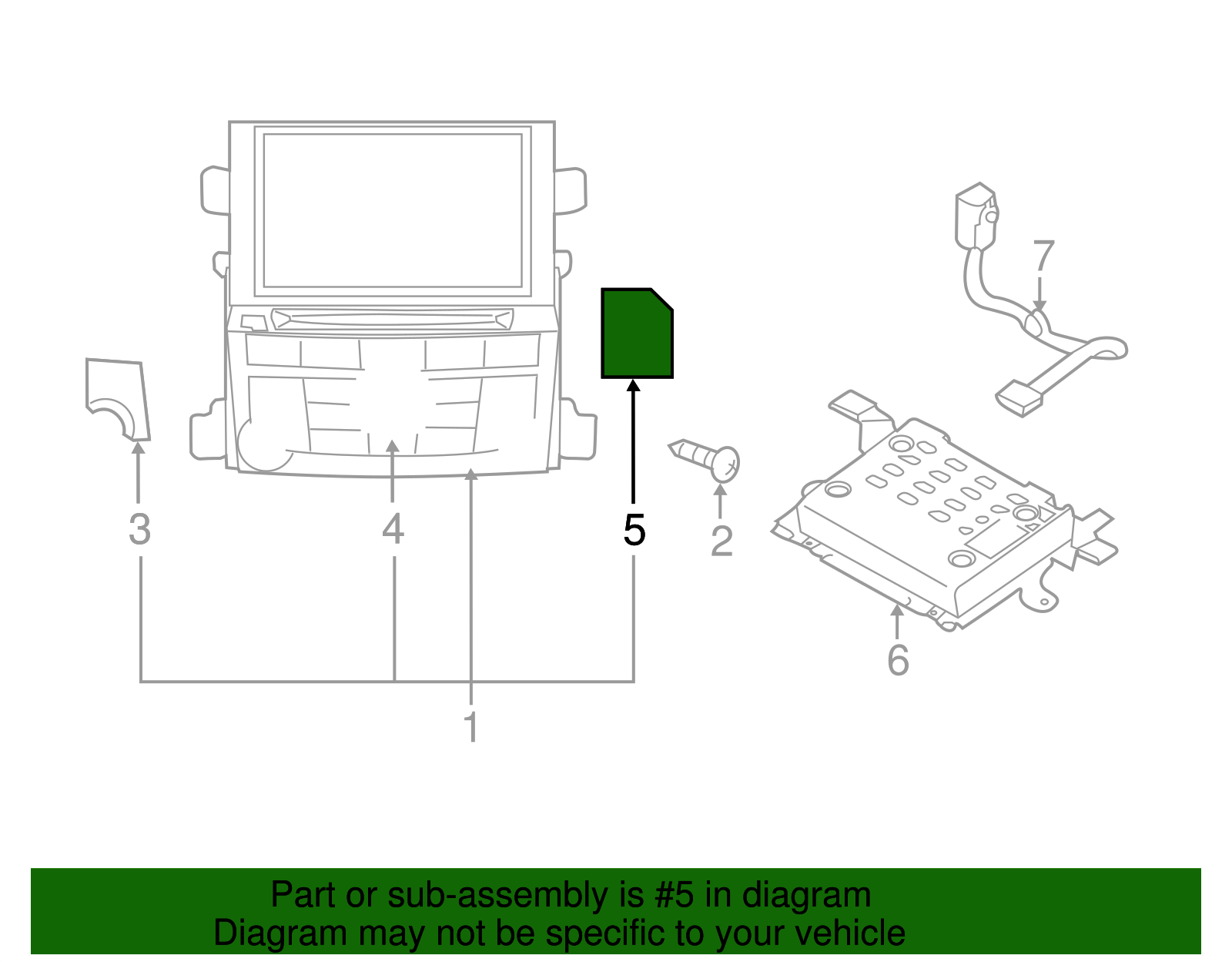 7

3

4

5

2

6

1

Part or sub-assembly is #5 in diagram
Diagram may not be specific to your vehicle