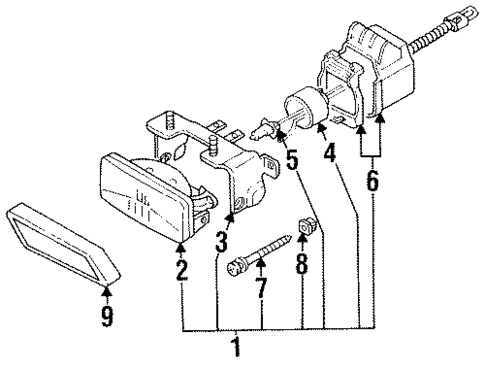 5
4
6
3
2
8
7
9
1