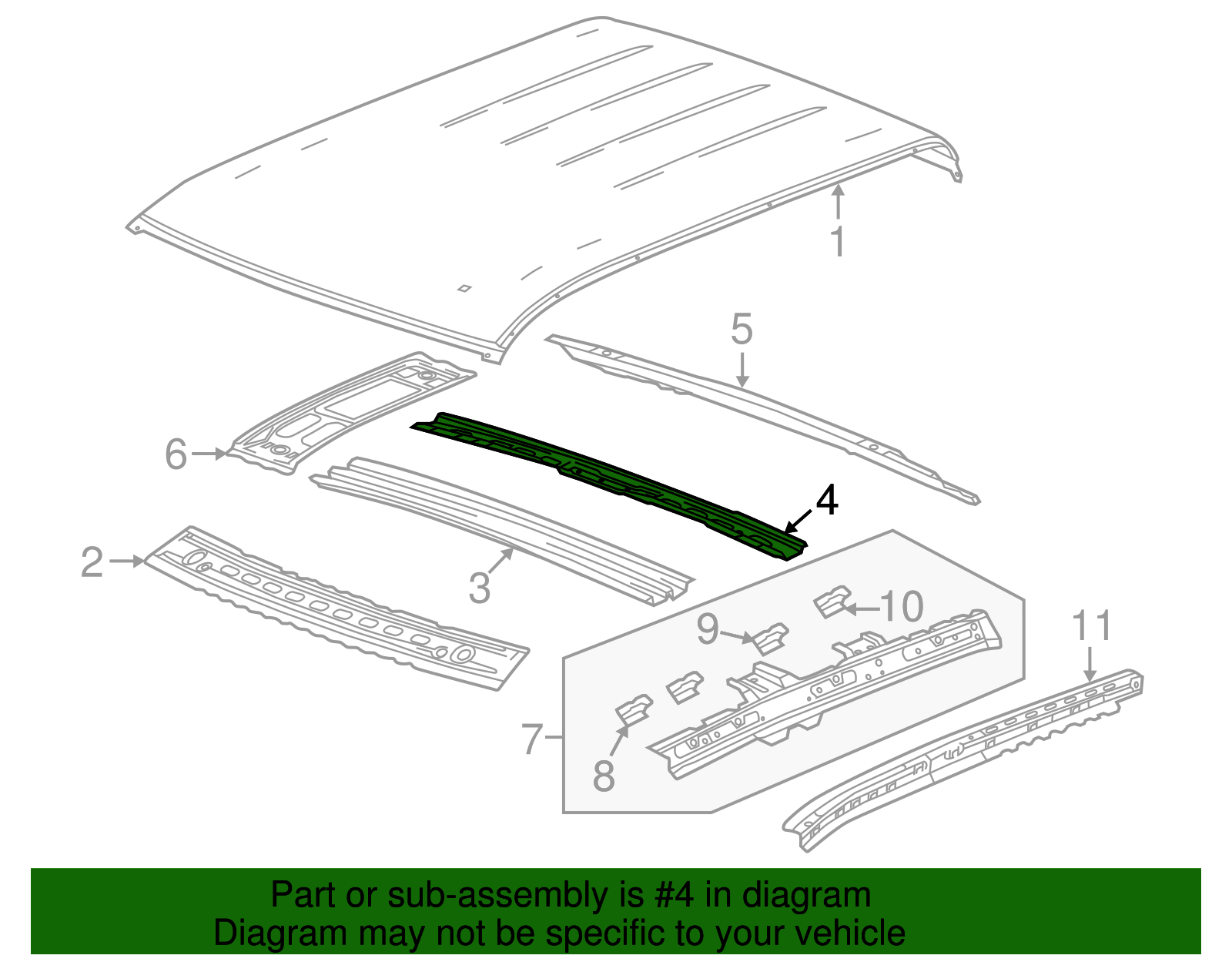 1
5
6
4
2
3
10
9
11
7
8

Part or sub-assembly is #4 in diagram
Diagram may not be specific to your vehicle