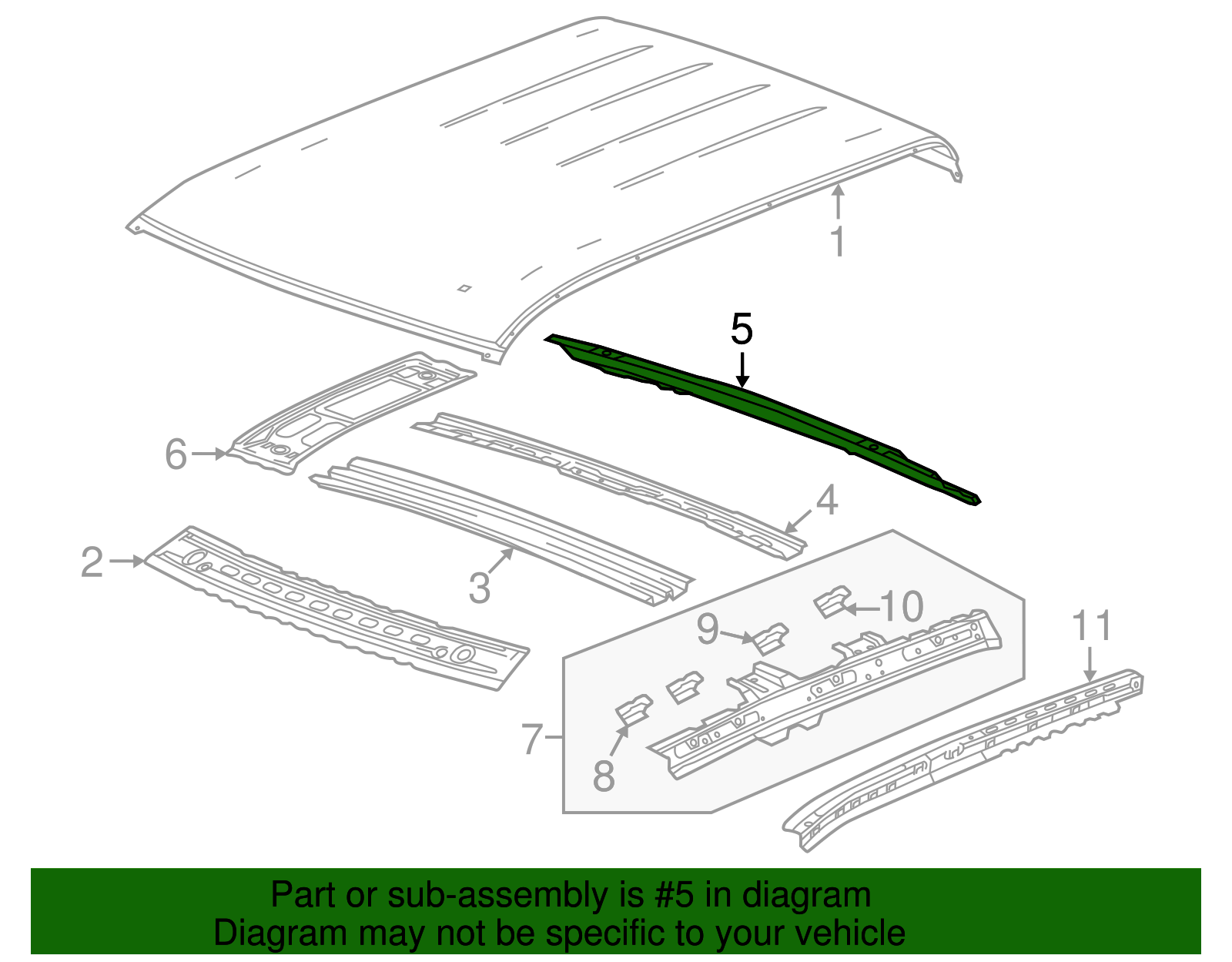 1

5

6

4

2

3

10

9

11

7

8

Part or sub-assembly is #5 in diagram
Diagram may not be specific to your vehicle