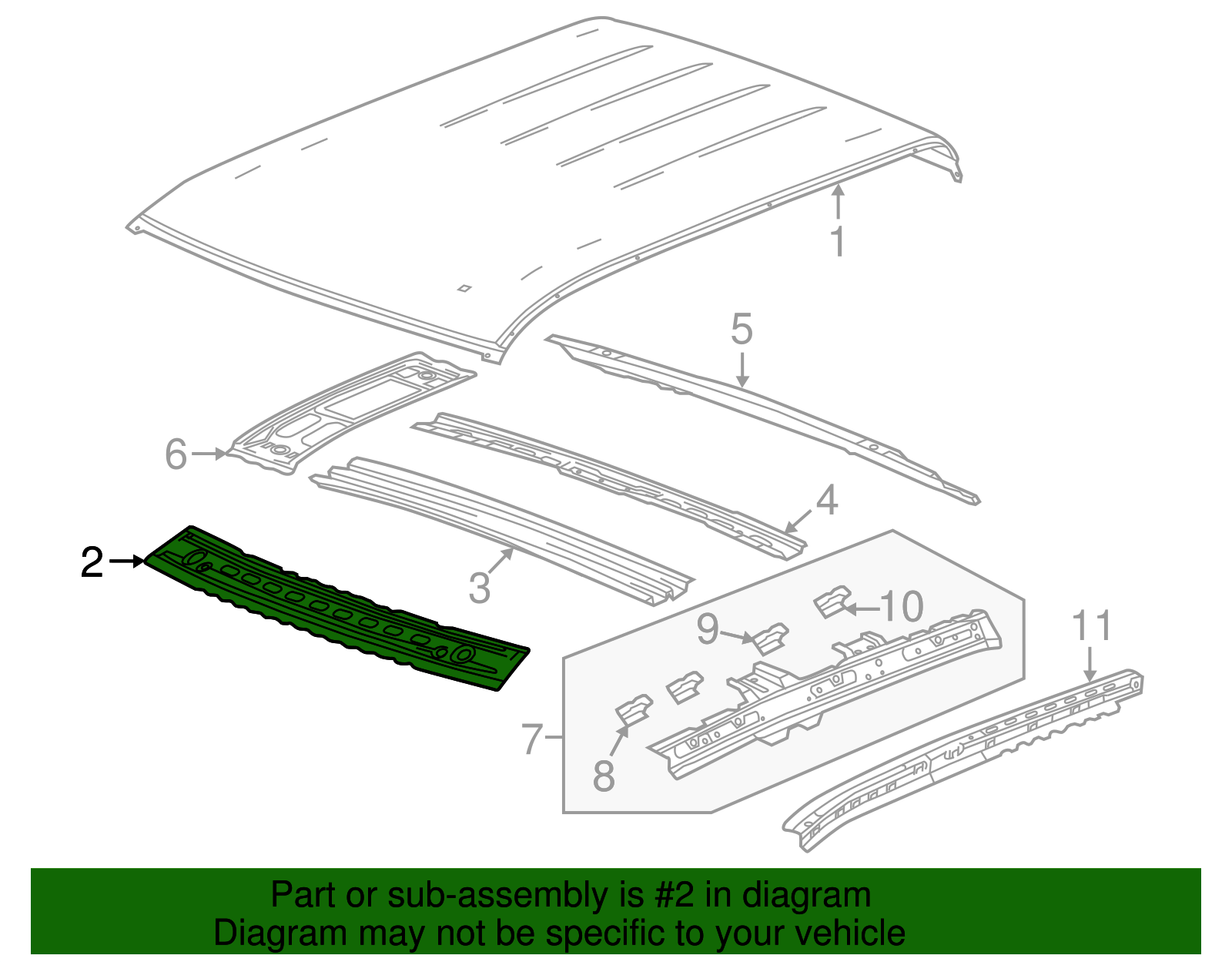 1
5
6
4
2
3
10
9
11
7
8

Part or sub-assembly is #2 in diagram
Diagram may not be specific to your vehicle