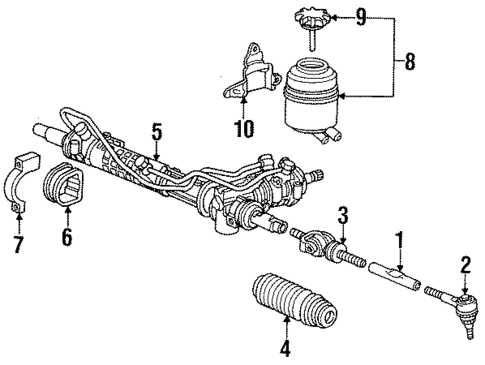 9
8
10
5
7
6
3
1
2
4