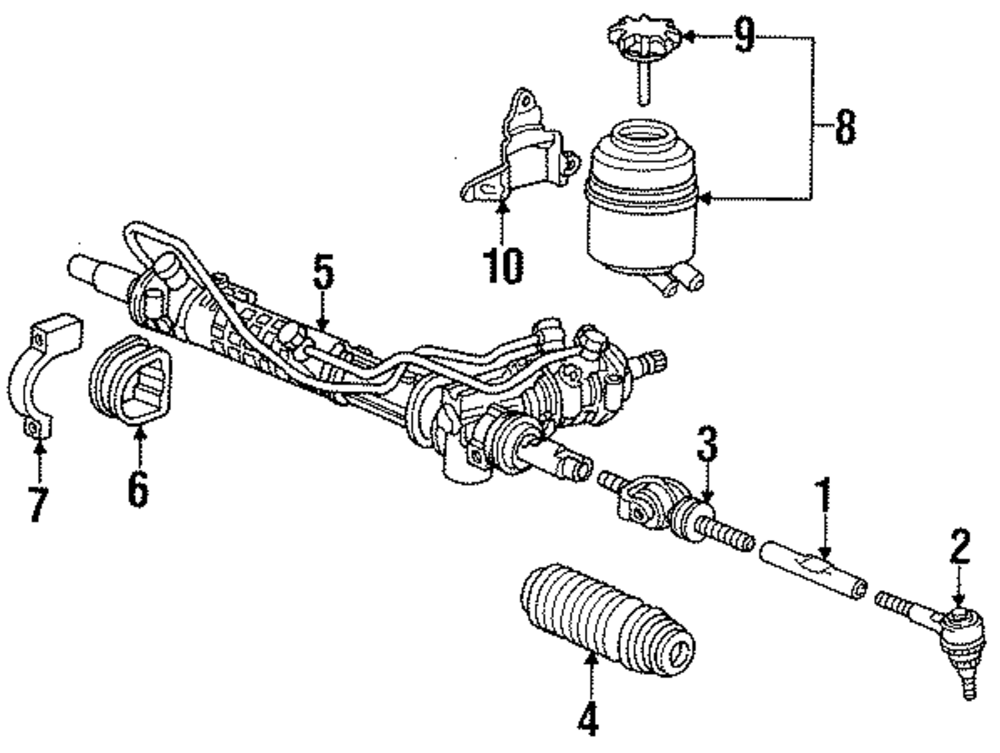 9
8
10
5
7
6
3
1
2
4