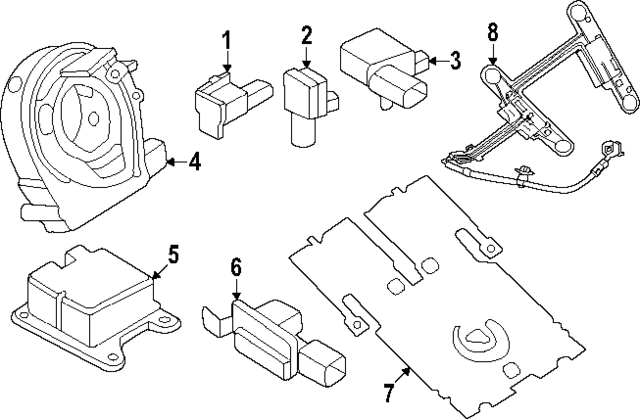 1
2
3
8
4
5
6
7