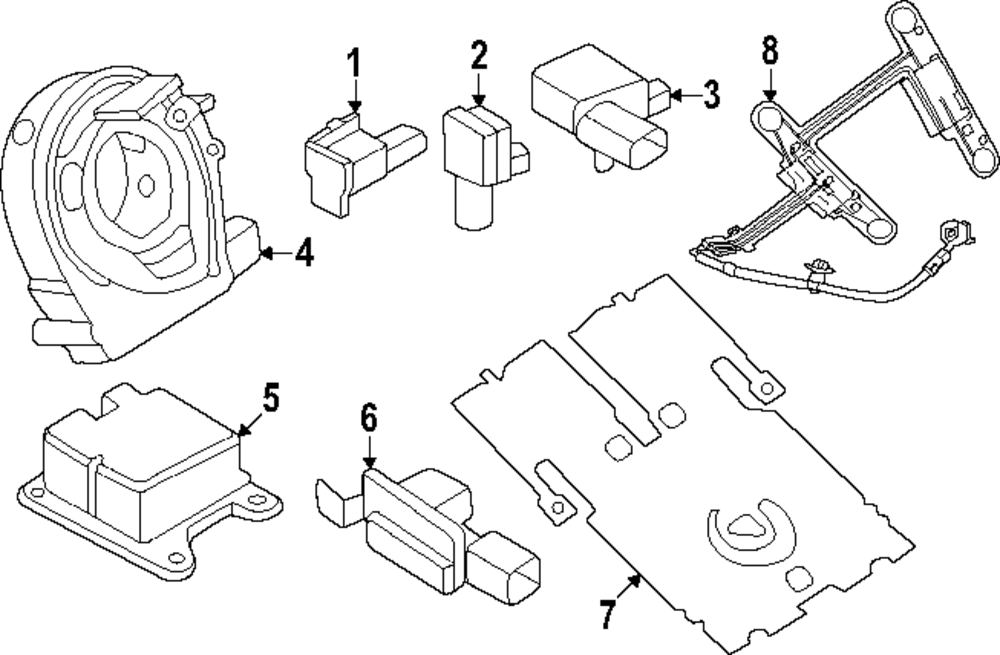 1
2
3
8
4
5
6
7