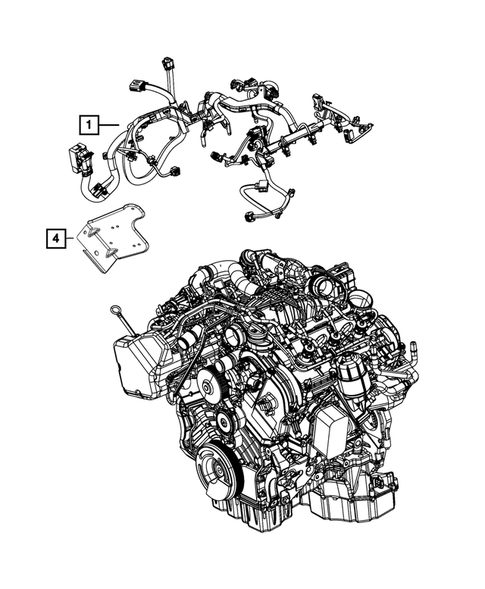 1

4