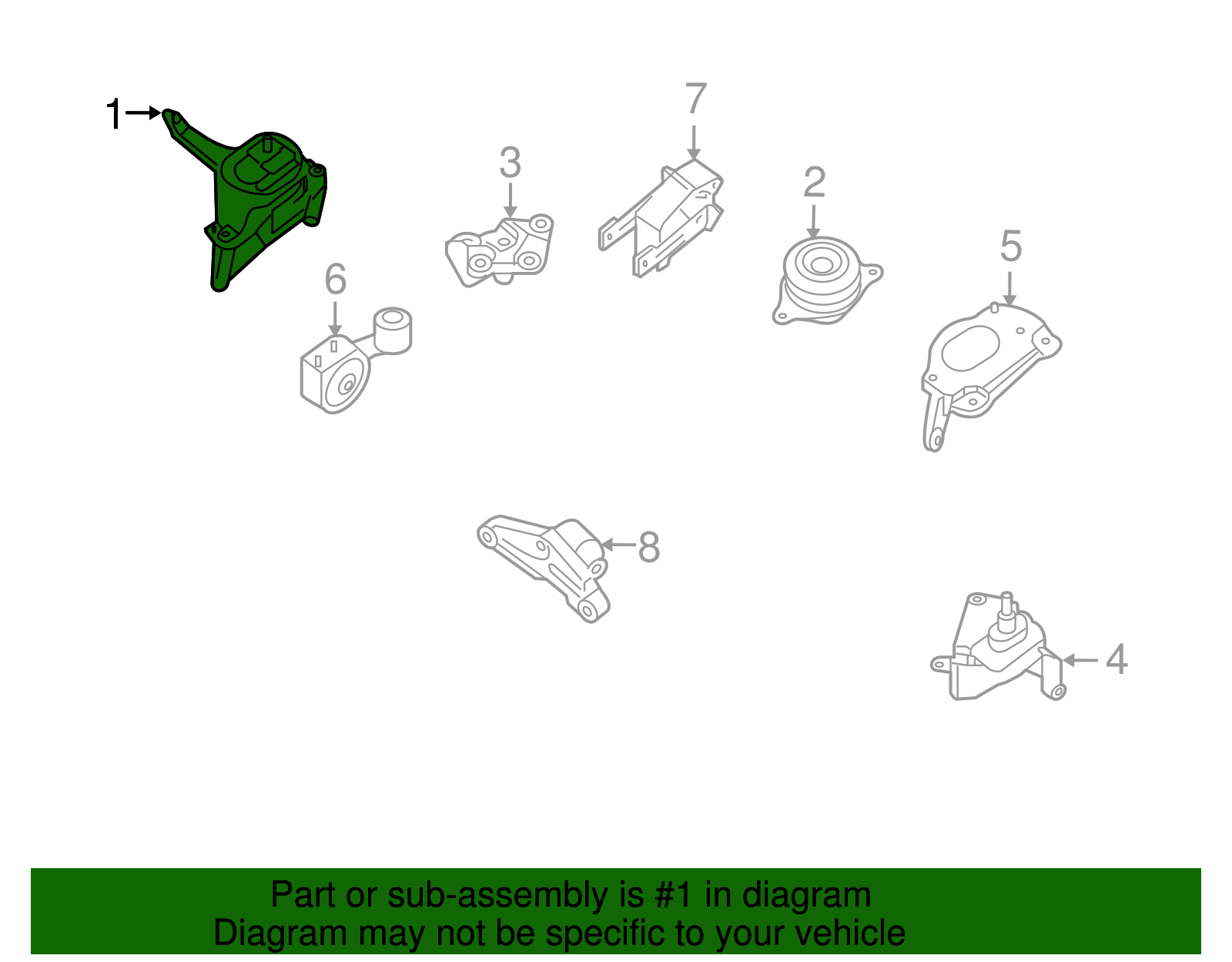 1
7
3
2
5
6
8
4

Part or sub-assembly is #1 in diagram
Diagram may not be specific to your vehicle