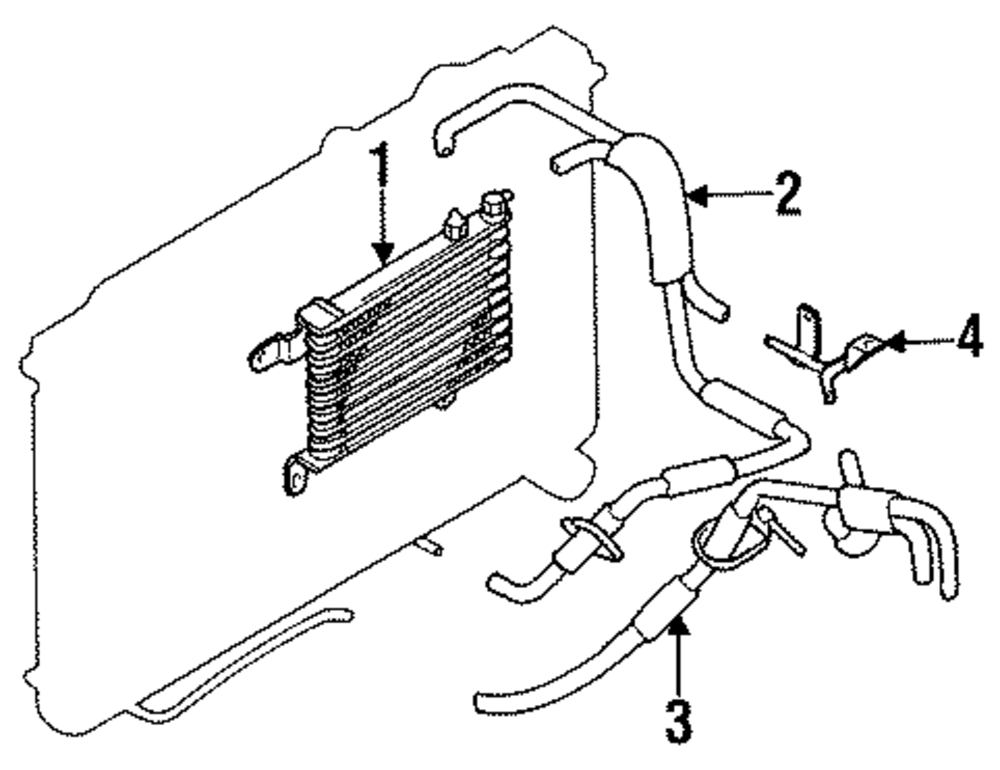 1
2
4
3