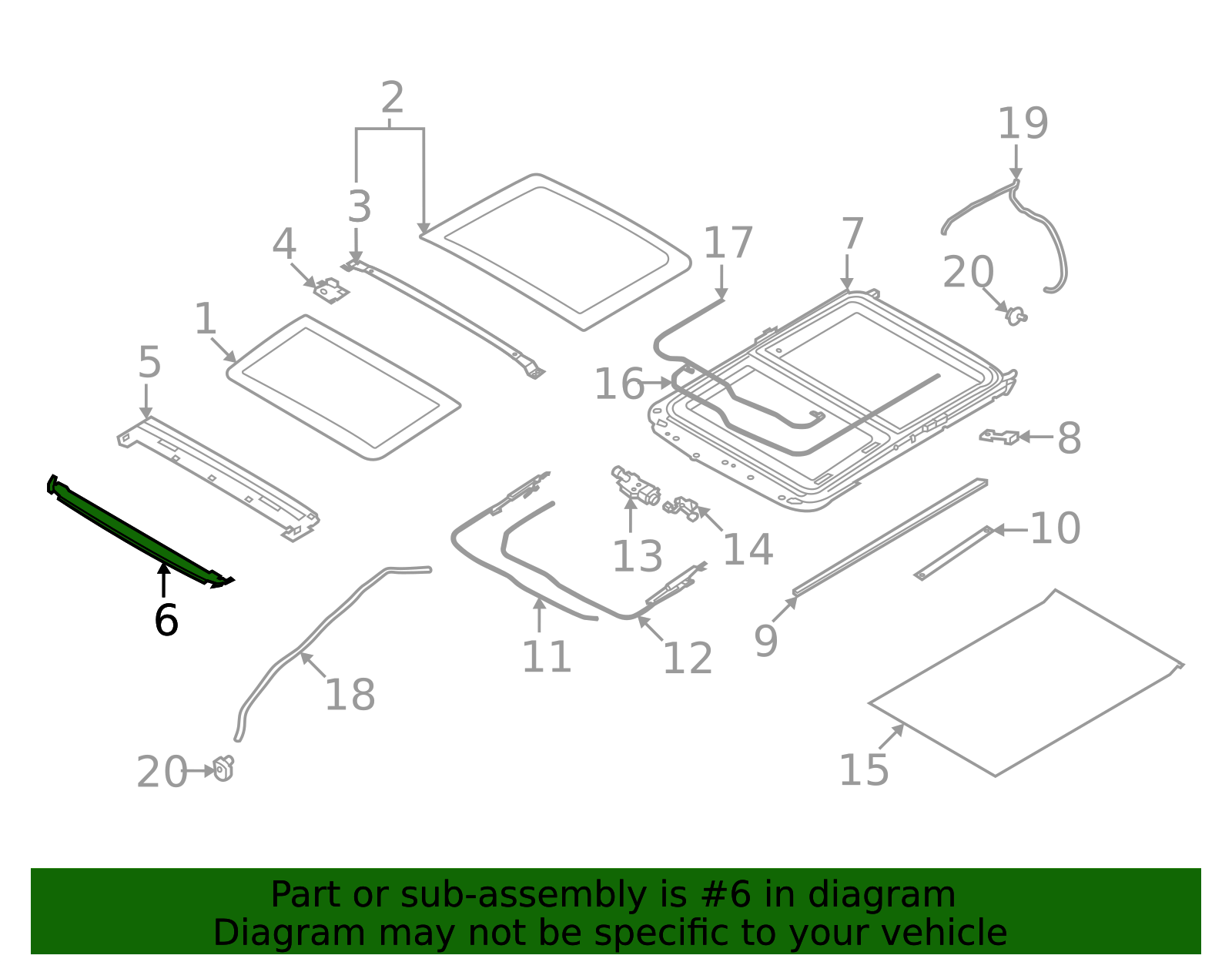 2
19
3
4
17
7
20
1
5
16
8
13
14
10
6
11
12
9
18
20
15

Part or sub-assembly is #6 in diagram
Diagram may not be specific to your vehicle