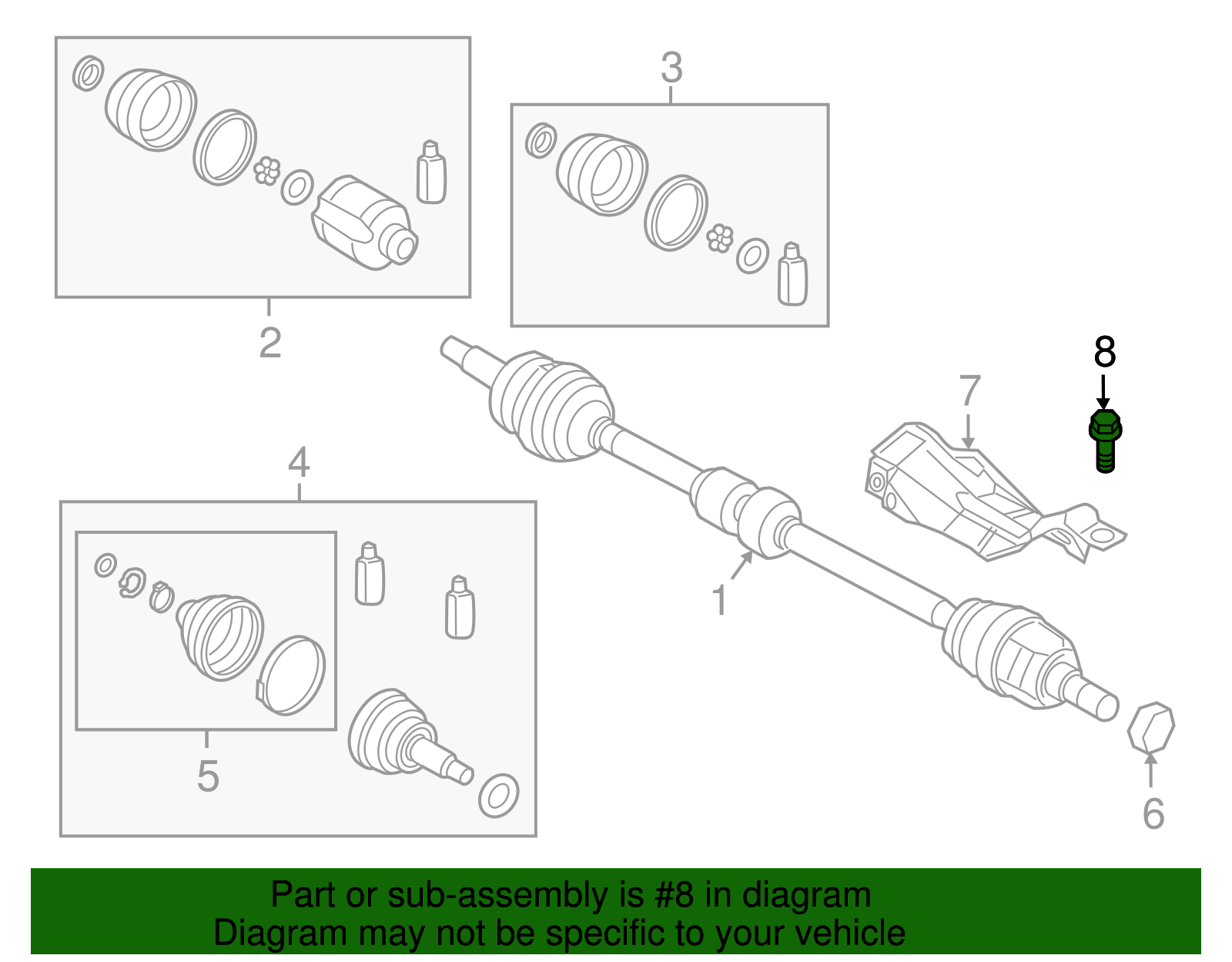 3
2
8
7
4
1
5
6
Part or sub-assembly is #8 in diagram
Diagram may not be specific to your vehicle