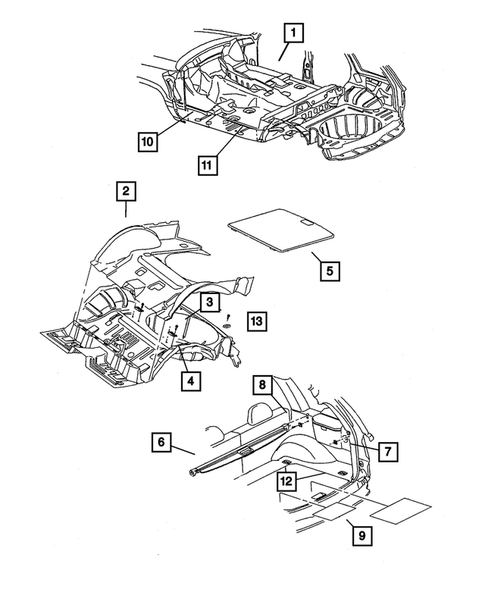 1
10
11
2
5
3
13
4
8
6
7
12
9