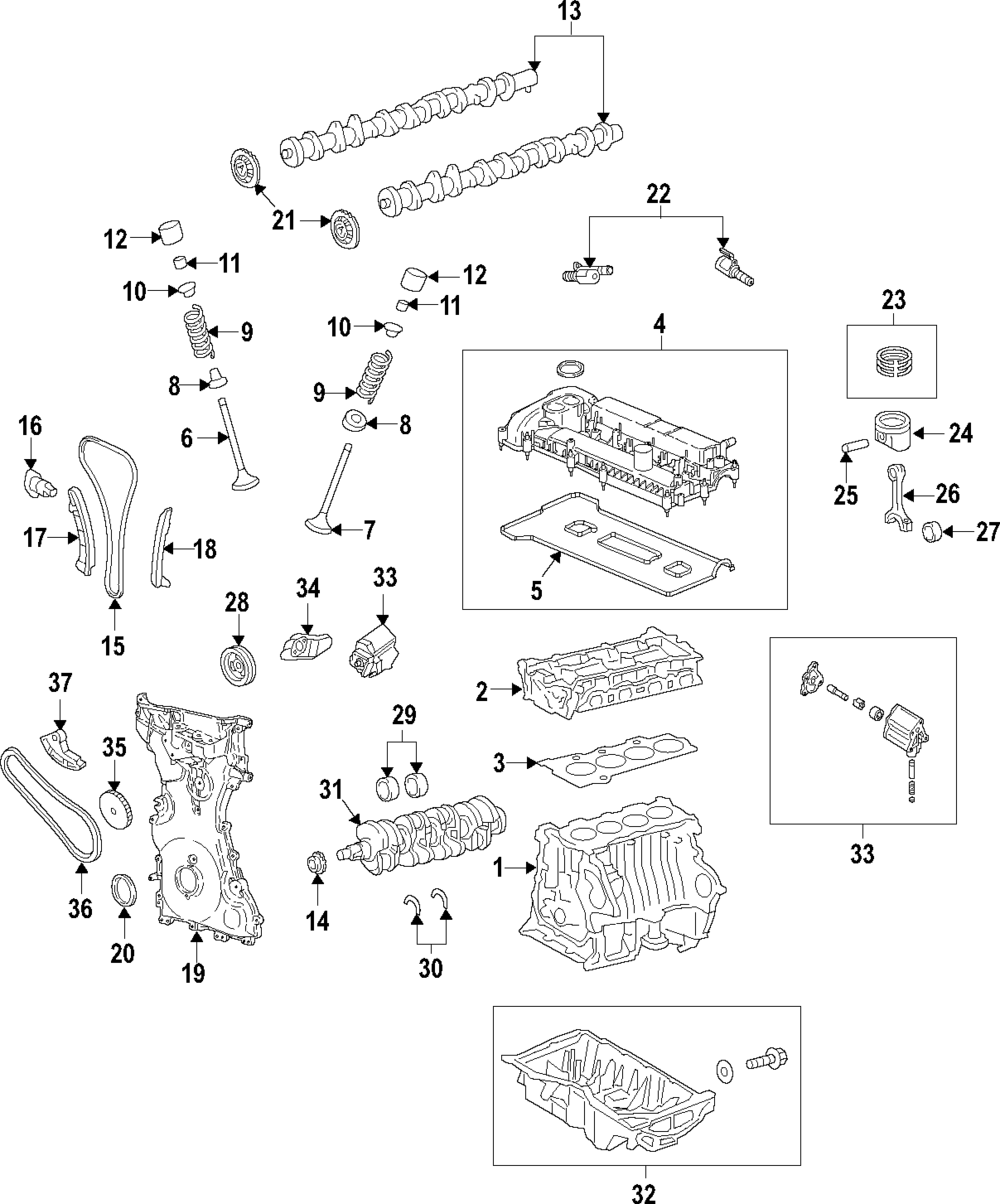 13
21
22
12
11
10
9
8
6
12
11
10
9
8
7
4
5
23
24
25
26
27
16
17
18
15
28
34
33
37
35
36
20
19
29
31
14
30
2
3
1
33
32