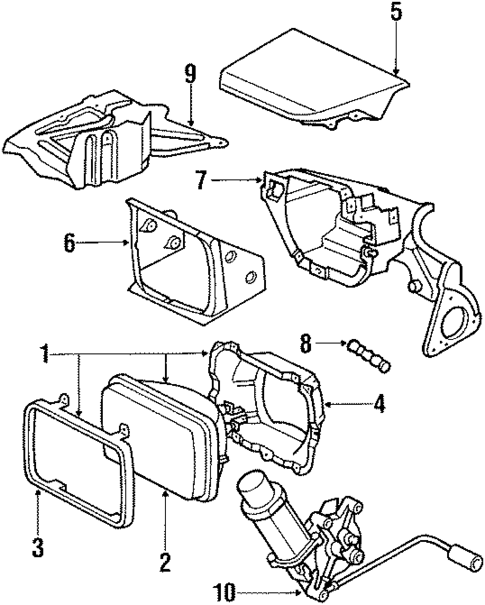 5
9
7
6
8
1
4
3
2
10