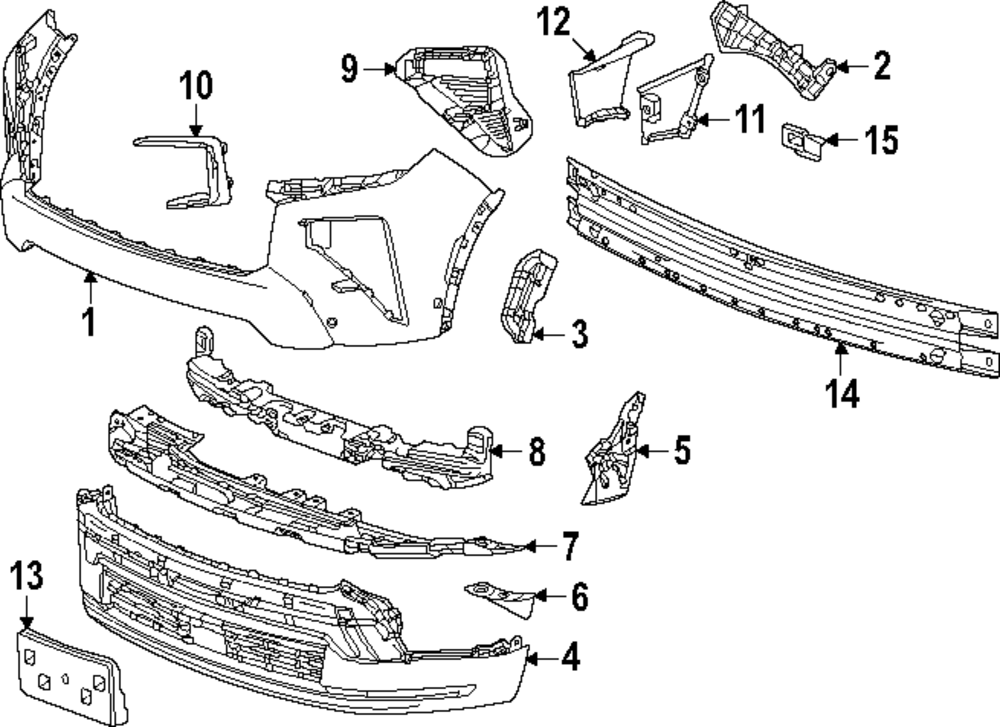 12
2
9
10
11
15
1
3
14
8
5
7
13
6
4