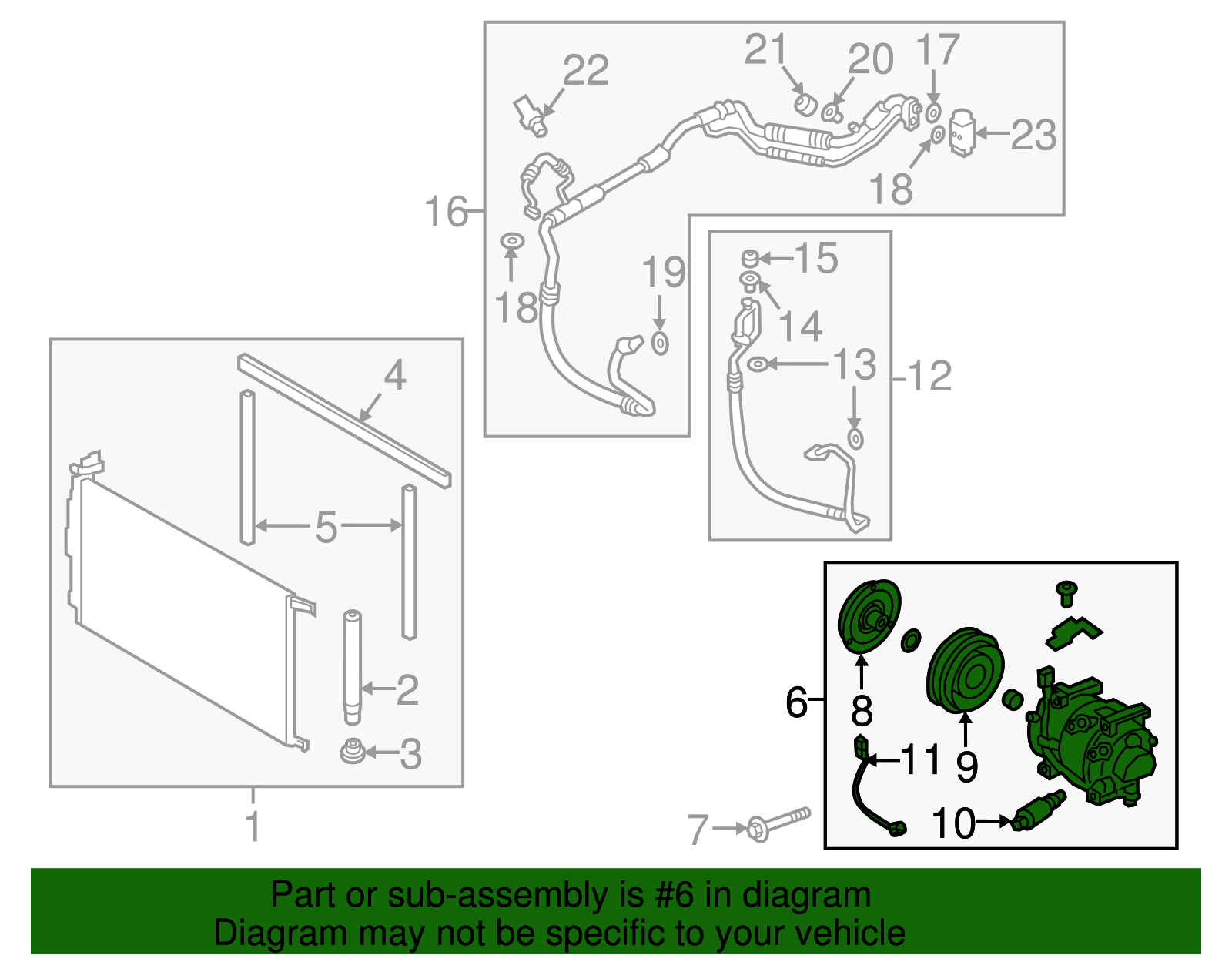 22
21
20
17
23
18
16
18
19
15
14
13
12
4
5
2
3
1
6
8
11
9
10
7

Part or sub-assembly is #6 in diagram
Diagram may not be specific to your vehicle