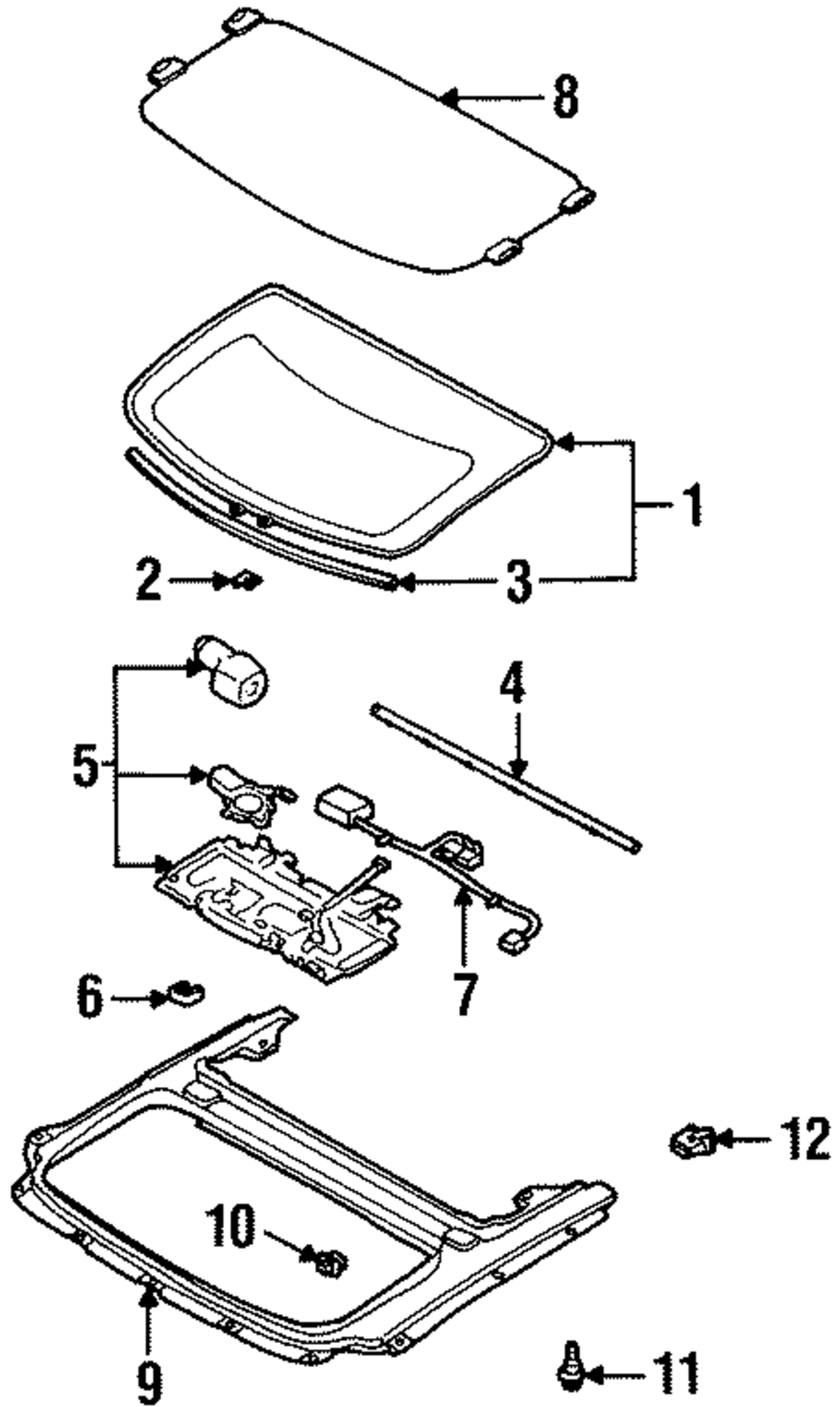 8
1
2
3
4
5
7
6
12
10
9
11