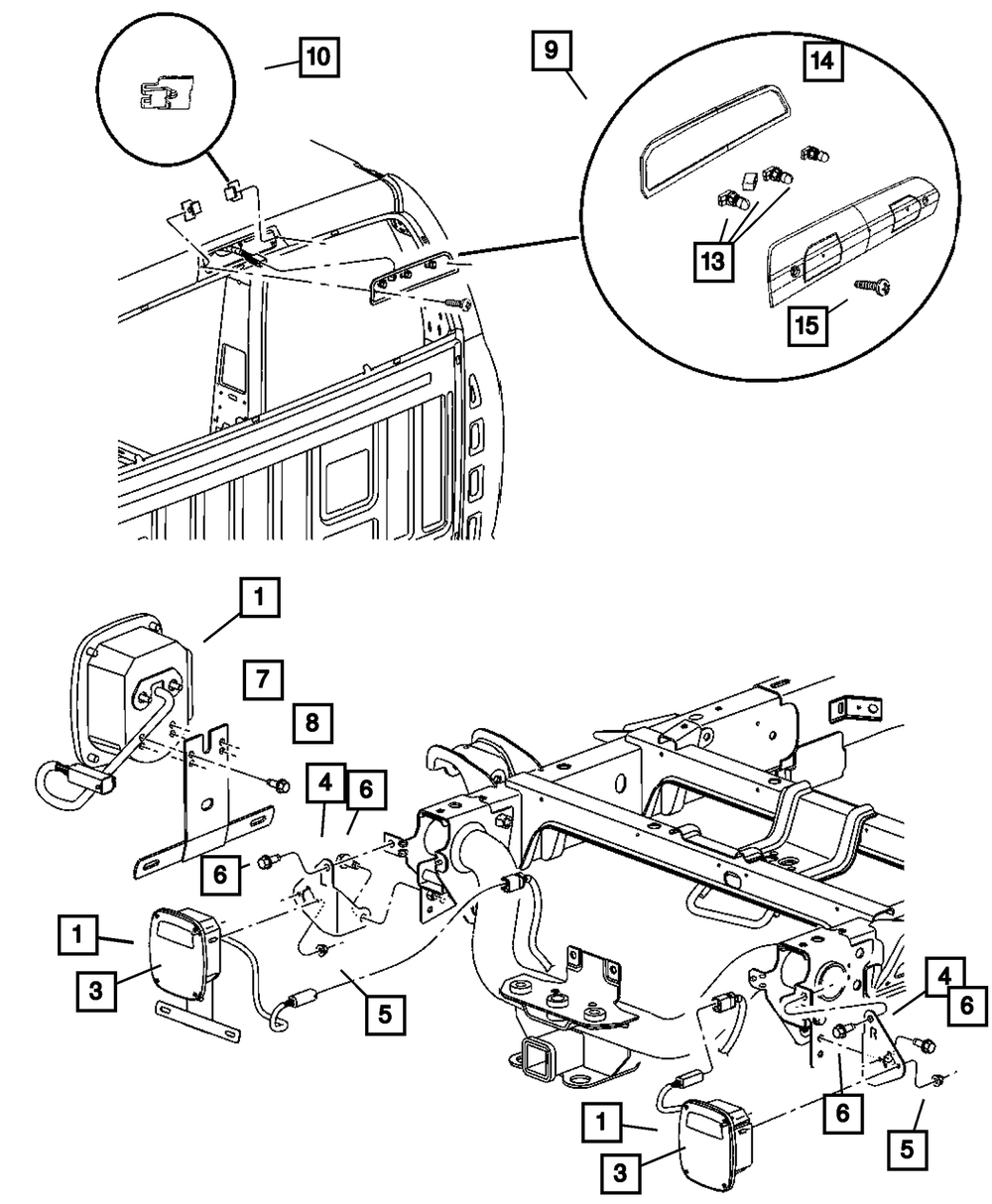 10
9
14
13
15
1
7
8
4
6
6
1
3
5
4
6
6
5
1
3