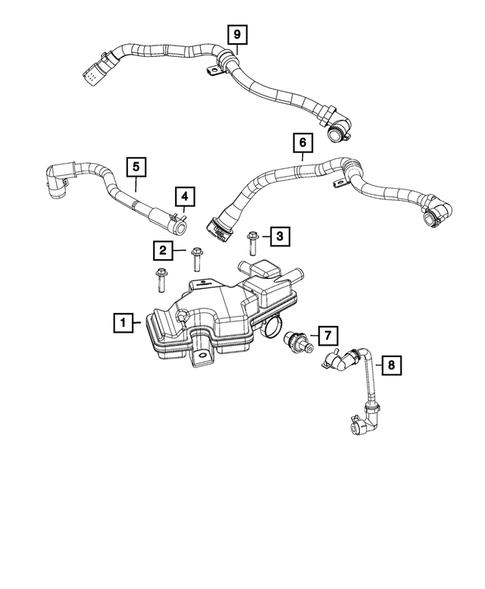 9
6
5
4
3
2
1
7
8