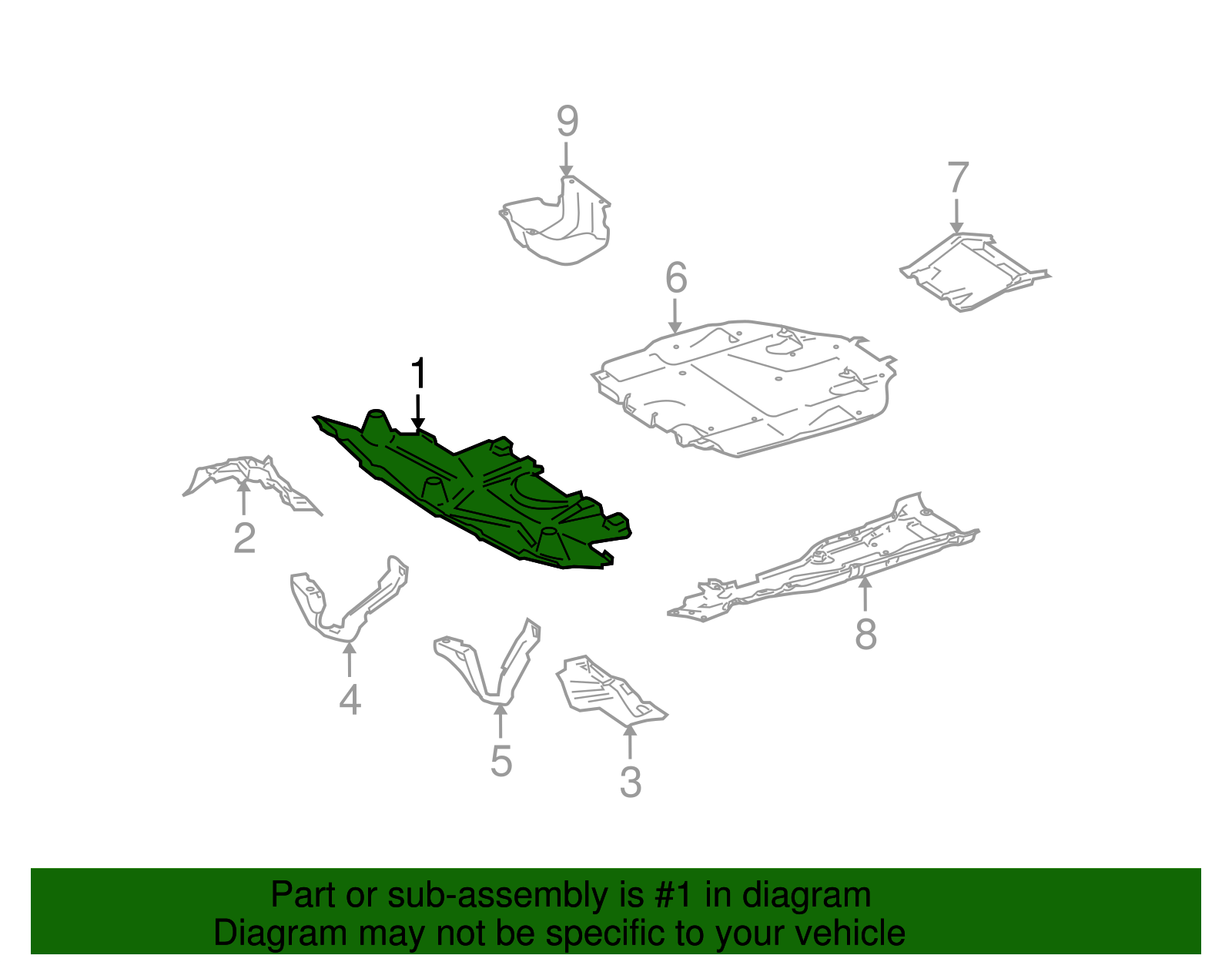 9

7

6

1

2

8

4

5

3

Part or sub-assembly is #1 in diagram
Diagram may not be specific to your vehicle