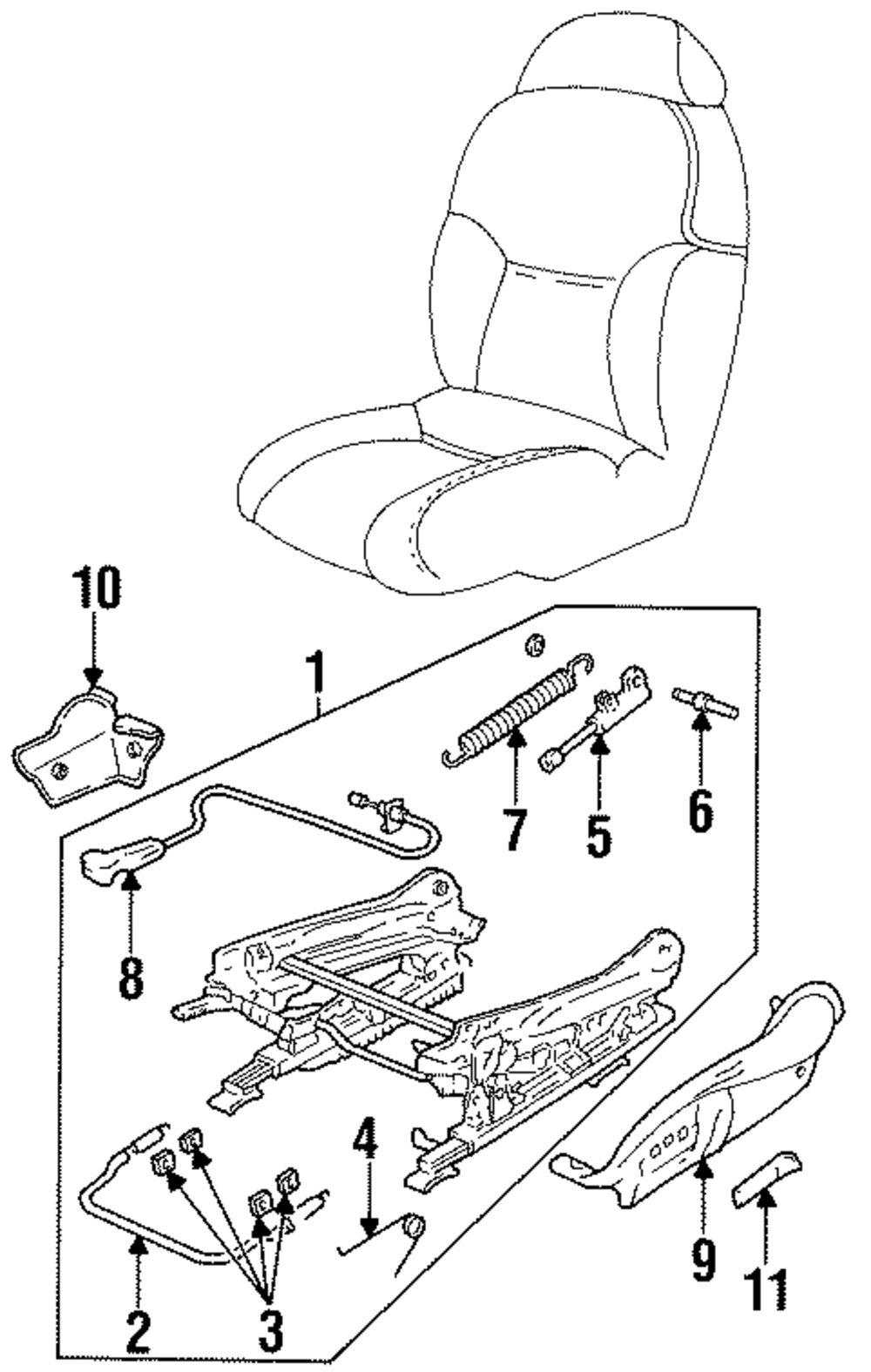 10
1
7
5
6
8
4
9
11
2
3