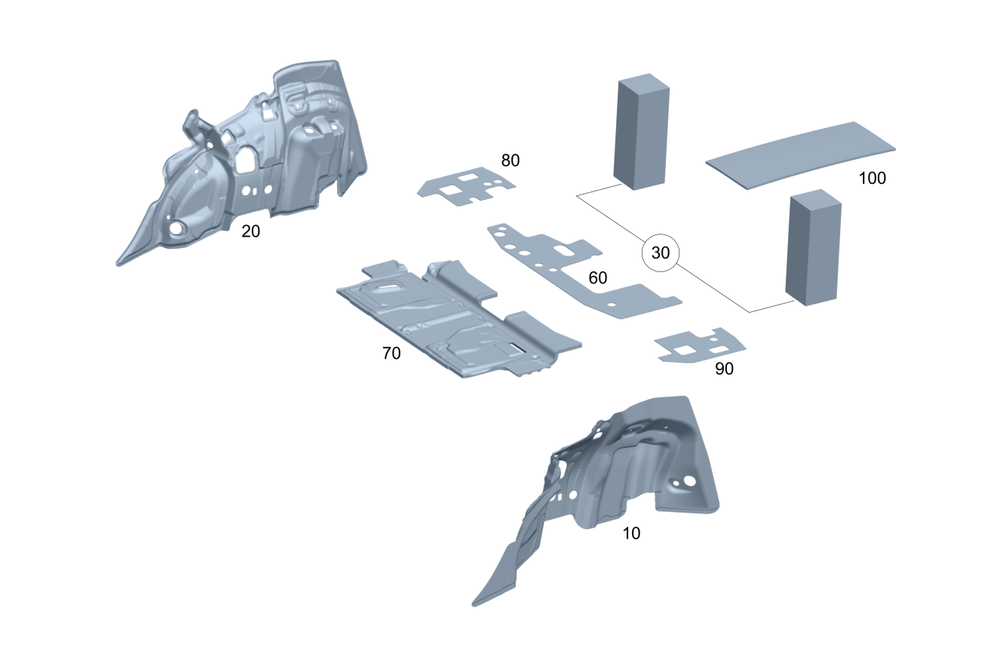 80
100
20
30
60
70
90
10