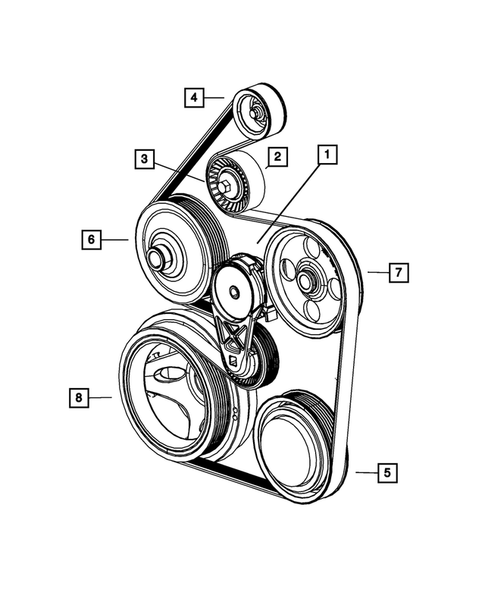 4
3
2
1
6
7
8
5