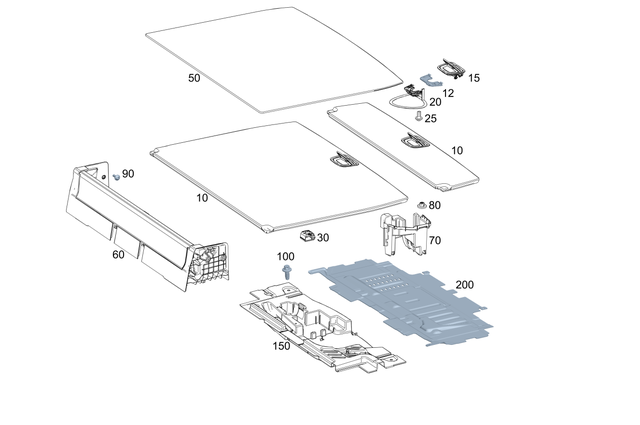 50

15

12

20

25

10

90

10

80

30

70

60

100

200

150