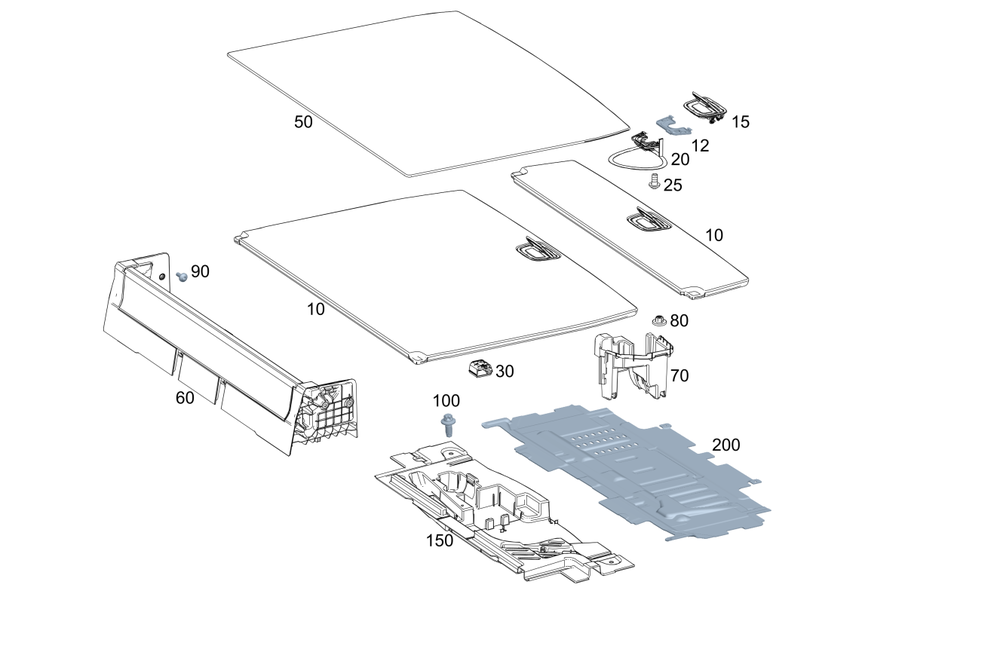 50
15
12
20
25
10
90
10
80
30
70
60
100
200
150