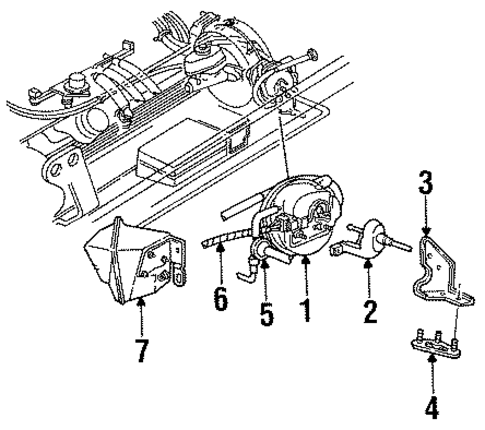 3
6
5
1
2
7
4