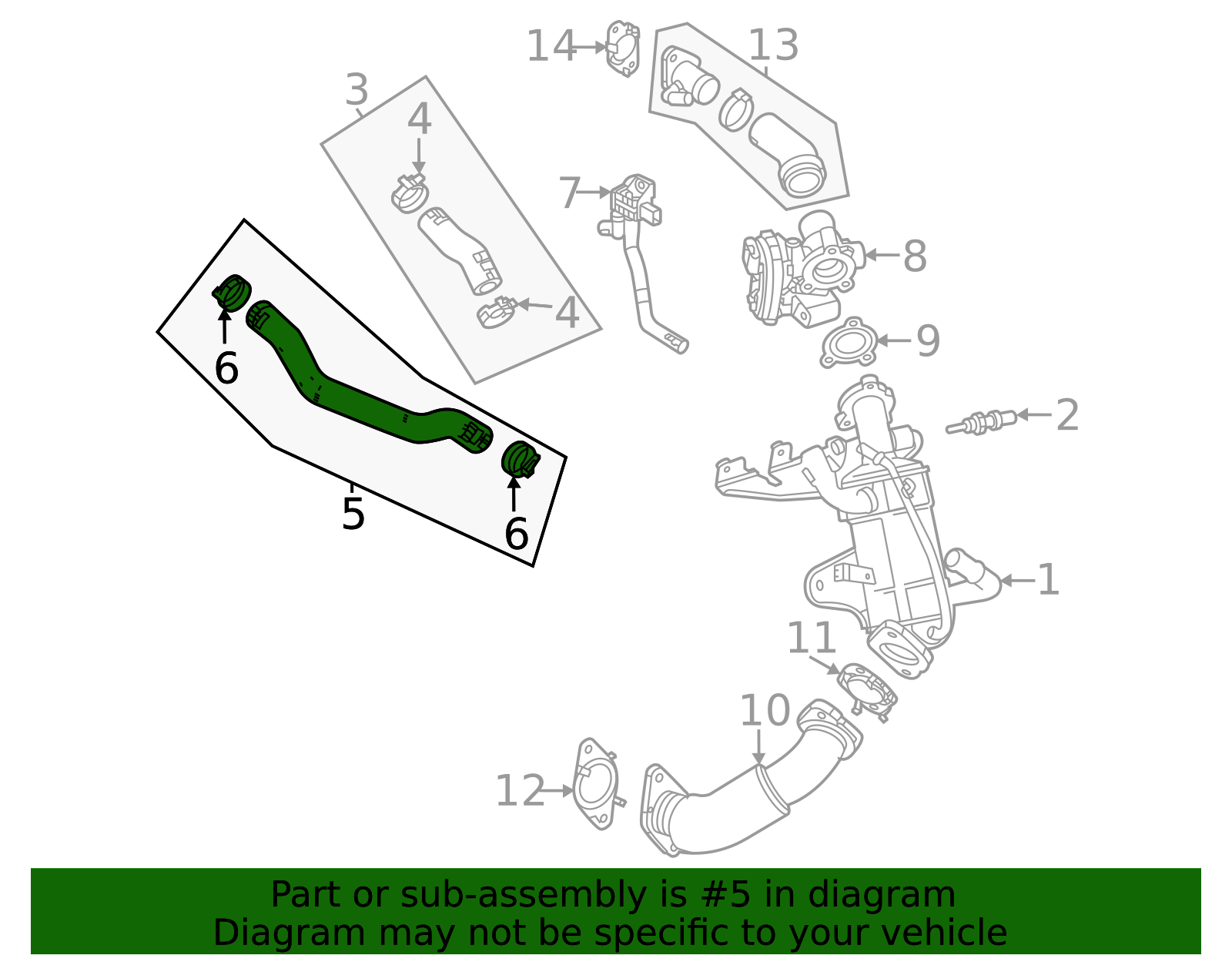 14
13
3
4
7
8
4
9
6
2
5
6
1
11
10
12

Part or sub-assembly is #5 in diagram
Diagram may not be specific to your vehicle