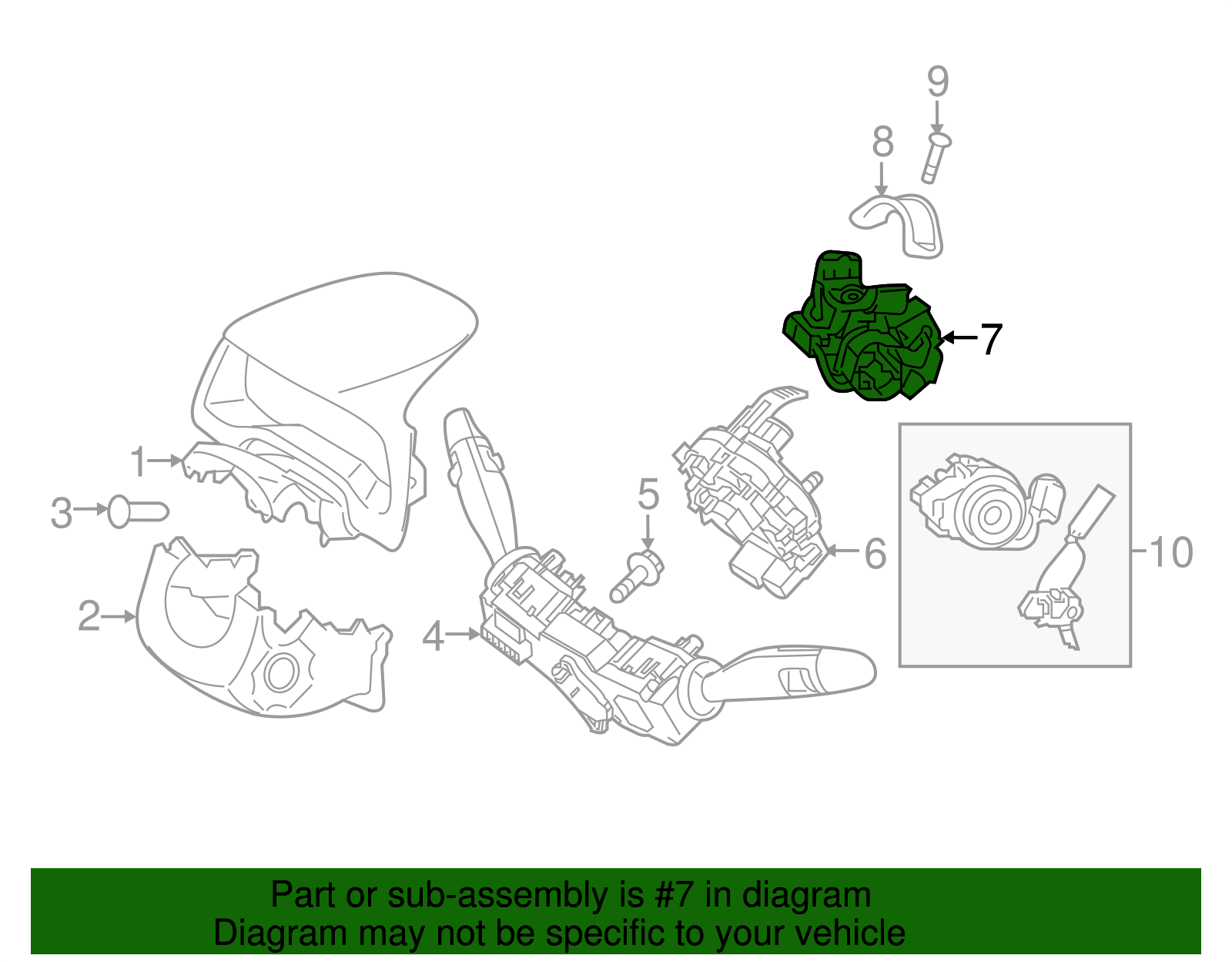 9
8
7
1
3
5
6
10
2
4

Part or sub-assembly is #7 in diagram
Diagram may not be specific to your vehicle