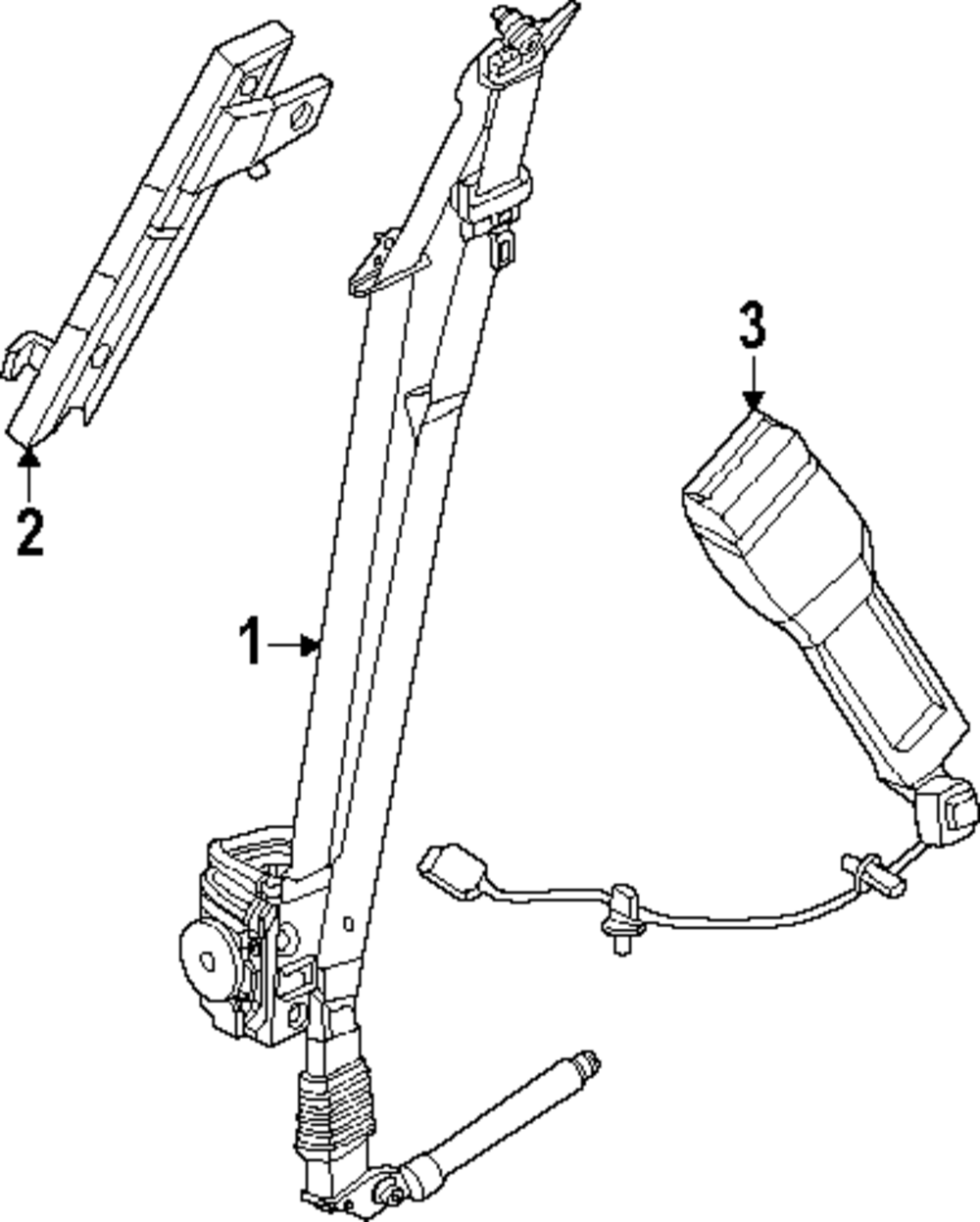 3

2

1