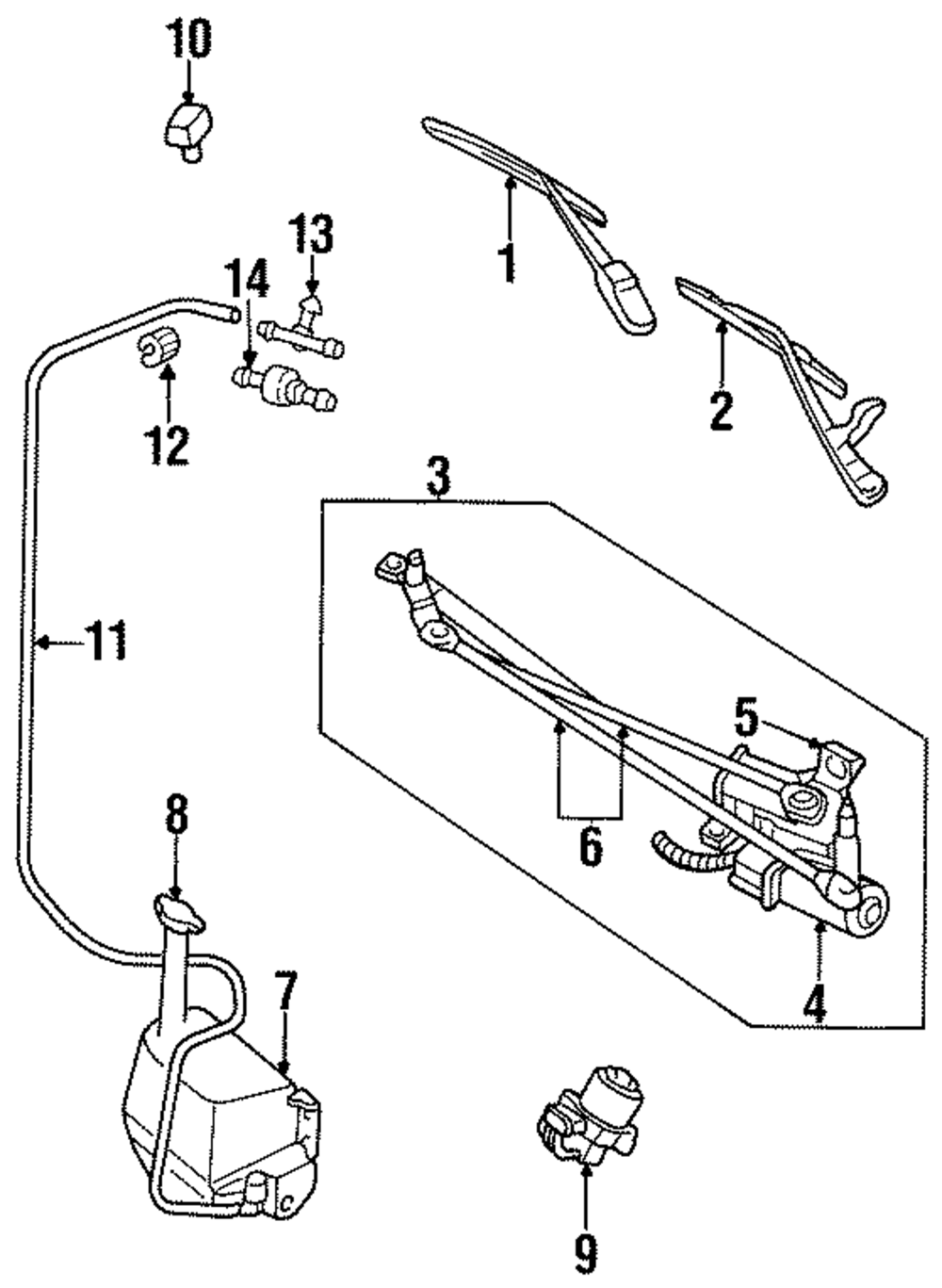 10
13
14
1
2
12
3
11
5
6
8
7
4
9