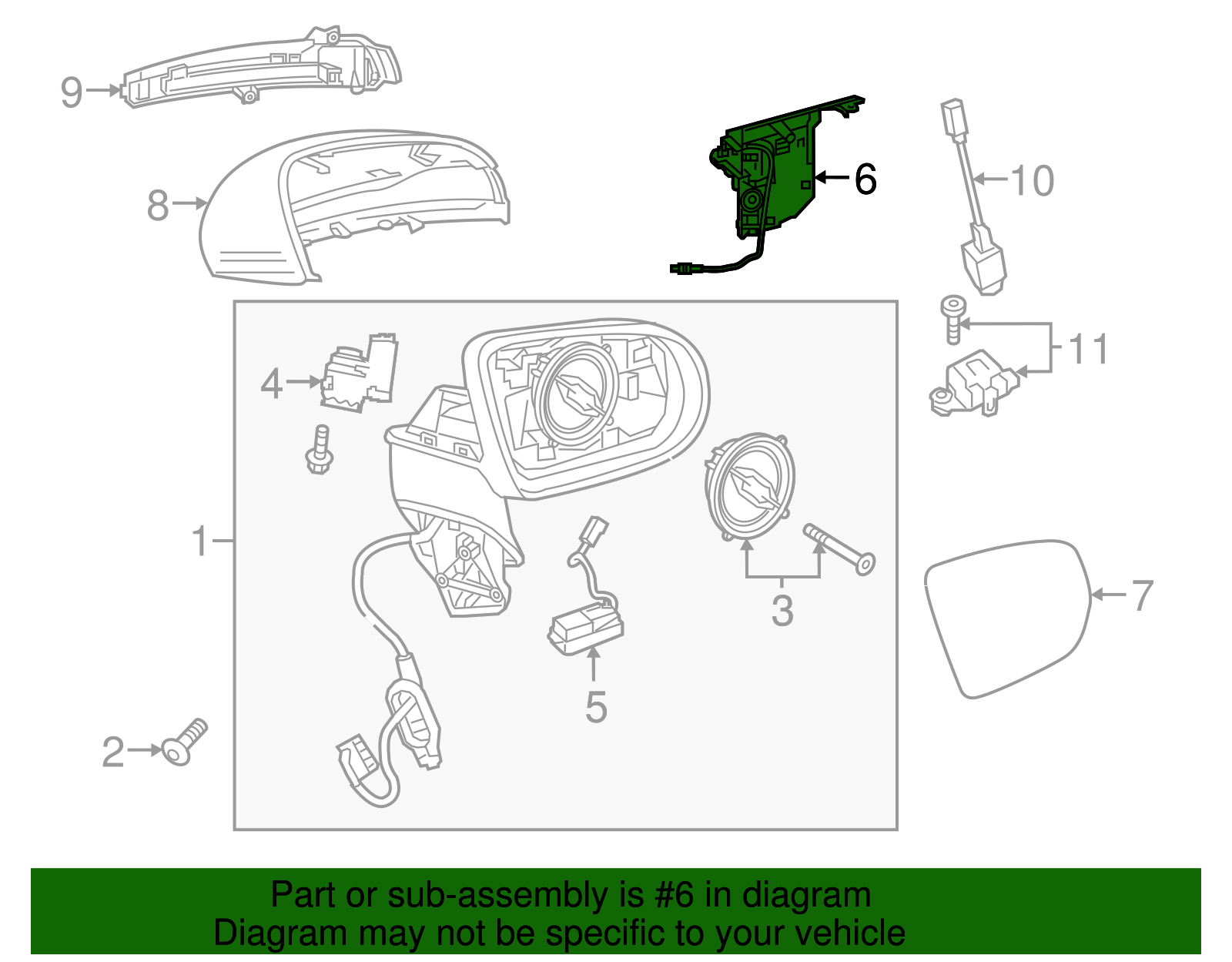 9
8
6
10
11
4
1
3
7
5
2

Part or sub-assembly is #6 in diagram
Diagram may not be specific to your vehicle